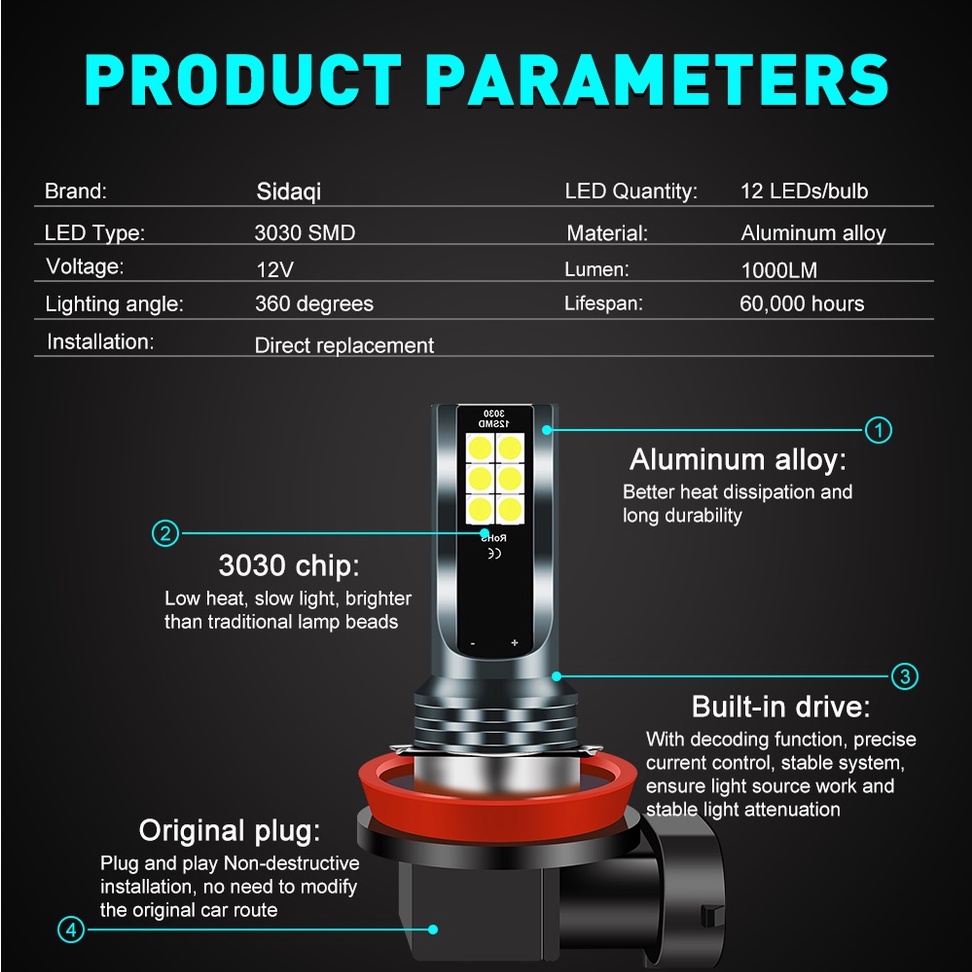 PRODUCT PARAMETERS

| Brand: | Sidaqi | LED Quantity: | 12 LEDs/bulb |
|---|---|---|---|
| LED Type: | 3030 SMD | Material: | Aluminum alloy |
| Voltage: | 12V | Lumen: | 1000LM |
| Lighting angle: | 360 degrees | Lifespan: | 60,000 hours |
| Installation: | Direct replacement | | |

3030
12SMD
RoHS
CE
- +

1
Aluminum alloy:
Better heat dissipation and long durability

2
3030 chip:
Low heat, slow light, brighter than traditional lamp beads

3
Built-in drive:
With decoding function, precise current control, stable system, ensure light source work and stable light attenuation

Original plug:
Plug and play Non-destructive installation, no need to modify the original car route
4