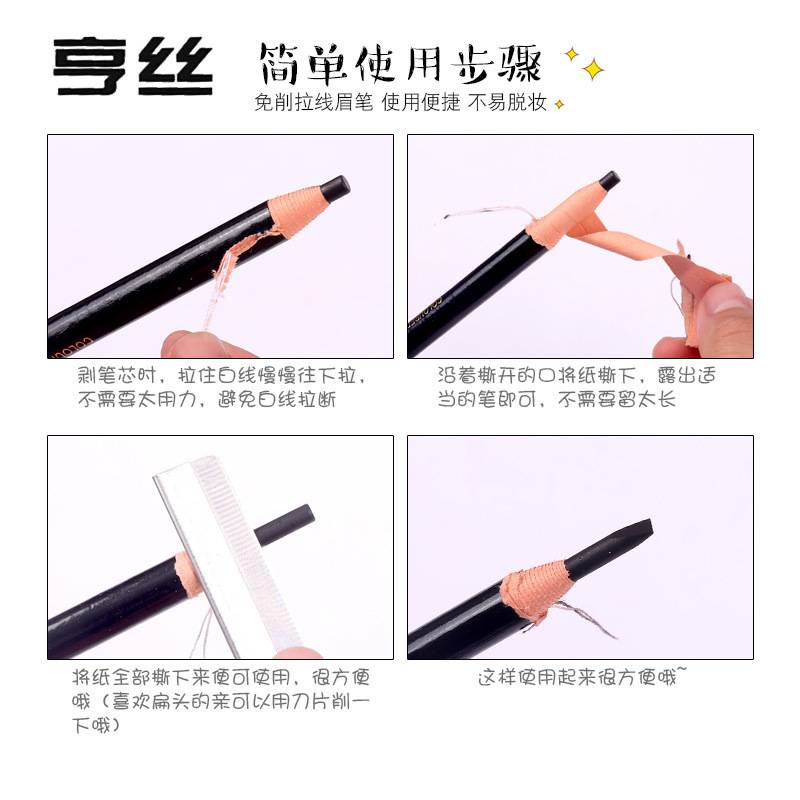 亨丝 简单使用步骤

免削拉线眉笔 使用便捷 不易脱妆

剥笔芯时，拉住白线慢慢往下拉，不需要太用力，避免白线拉断

沿着撕开的口将纸撕下，露出适当的笔即可，不需要留太长

将纸全部撕下来便可使用，很方便哦（喜欢扁头的亲可以用刀片削一下哦）

这样使用起来很方便哦~