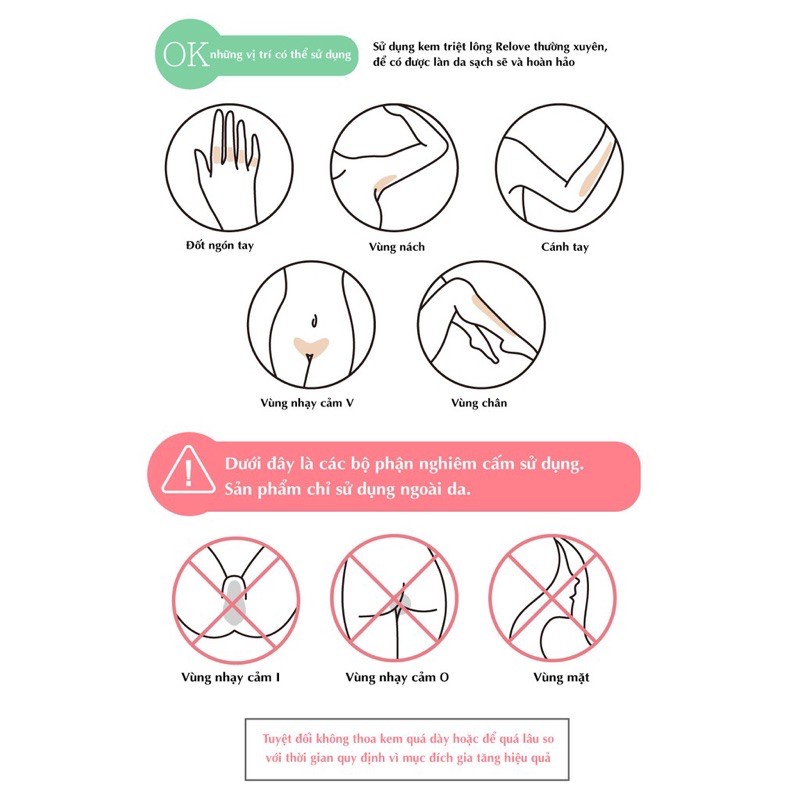 OK những vị trí có thể sử dụng

Sử dụng kem triệt lông Relove thường xuyên, để có được làn da sạch sẽ và hoàn hảo

Đốt ngón tay

Vùng nách

Cánh tay

Vùng nhạy cảm V

Vùng chân

Dưới đây là các bộ phận nghiêm cấm sử dụng.
Sản phẩm chỉ sử dụng ngoài da.

Vùng nhạy cảm I

Vùng nhạy cảm O

Vùng mặt

Tuyệt đối không thoa kem quá dày hoặc để quá lâu so với thời gian quy định vì mục đích gia tăng hiệu quả