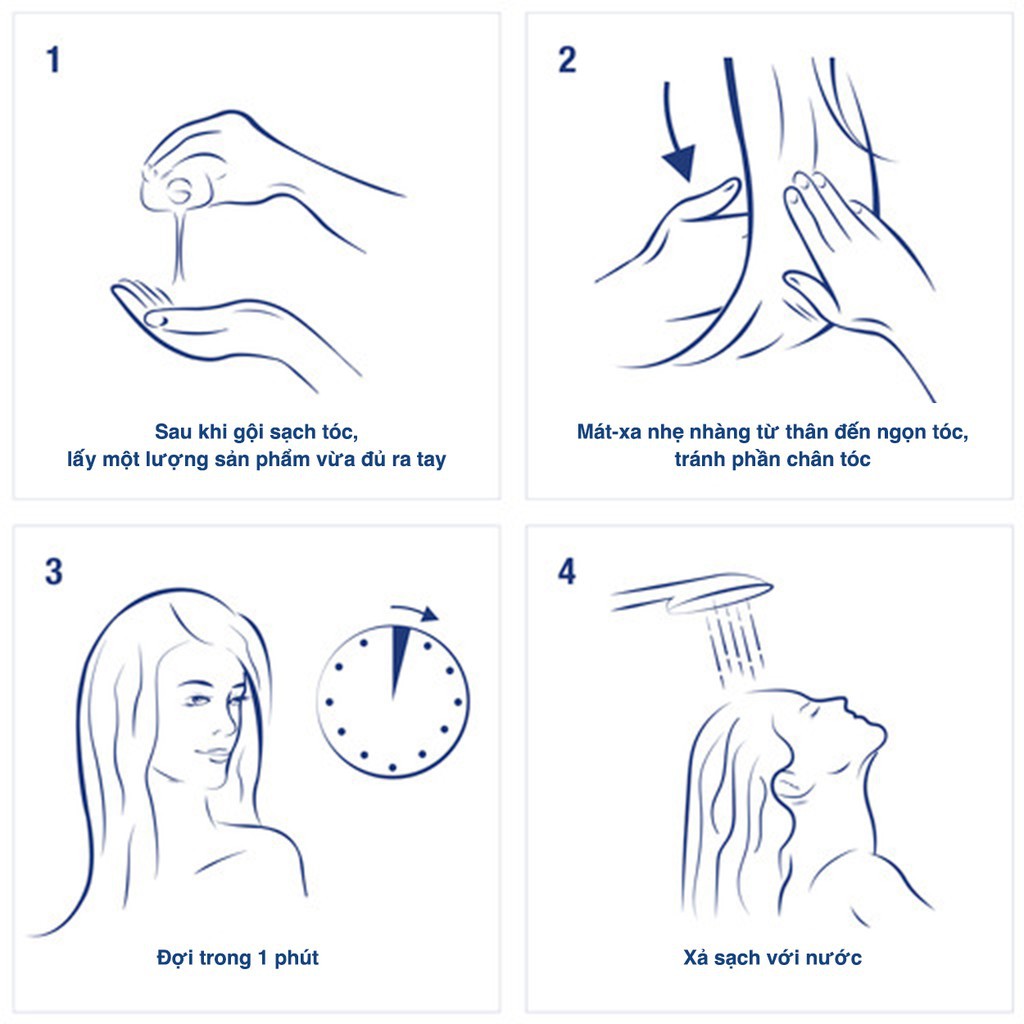 1

Sau khi gội sạch tóc, lấy một lượng sản phẩm vừa đủ ra tay

2

Mát-xa nhẹ nhàng từ thân đến ngọn tóc, tránh phần chân tóc

3

Đợi trong 1 phút

4

Xả sạch với nước