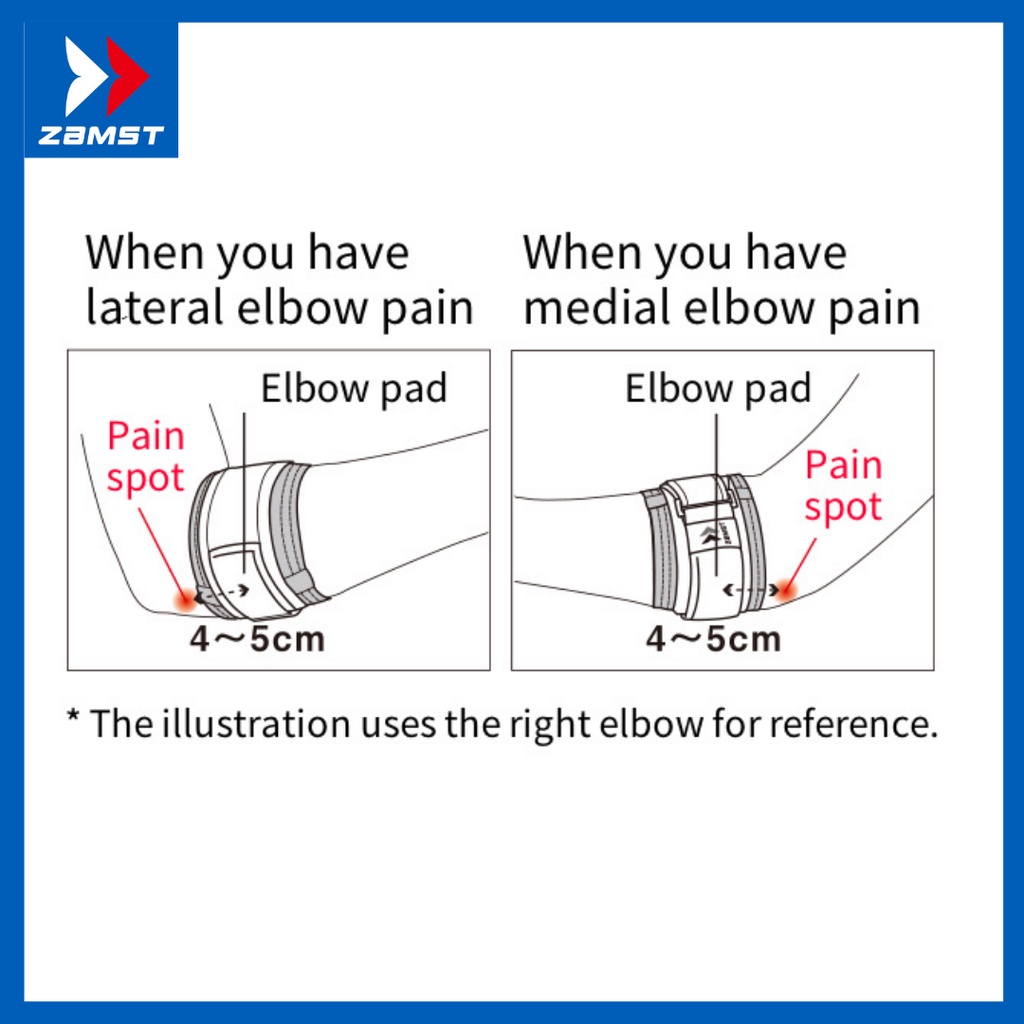 ZAMST

When you have lateral elbow pain

Elbow pad

Pain spot

4～5cm

When you have medial elbow pain

Elbow pad

Pain spot

4～5cm

* The illustration uses the right elbow for reference.