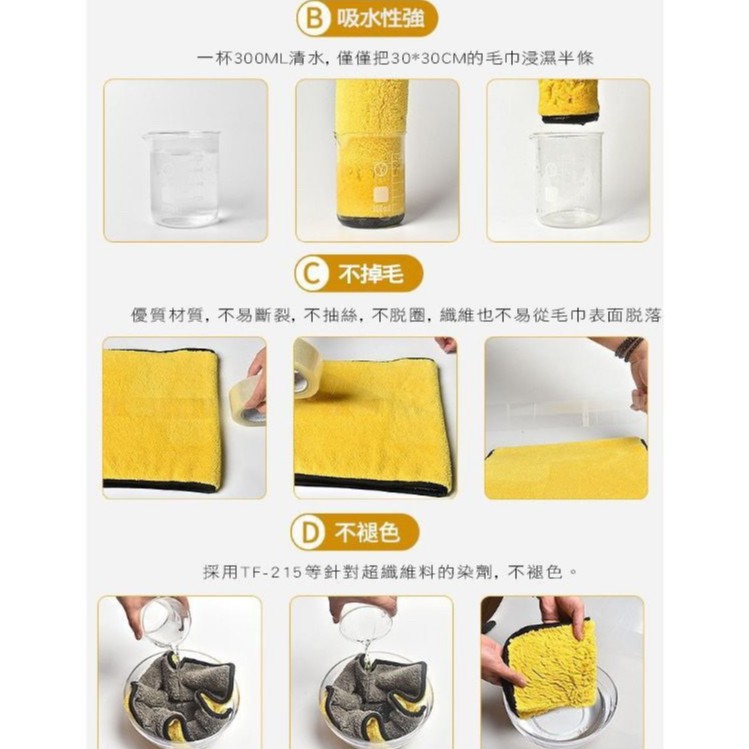 B 吸水性強

一杯300ML清水，僅僅把30*30CM的毛巾浸濕半條

C 不掉毛

優質材質，不易斷裂，不抽絲，不脫圈，纖維也不易從毛巾表面脫落

D 不褪色

採用TF-215等針對超纖維料的染劑，不褪色。