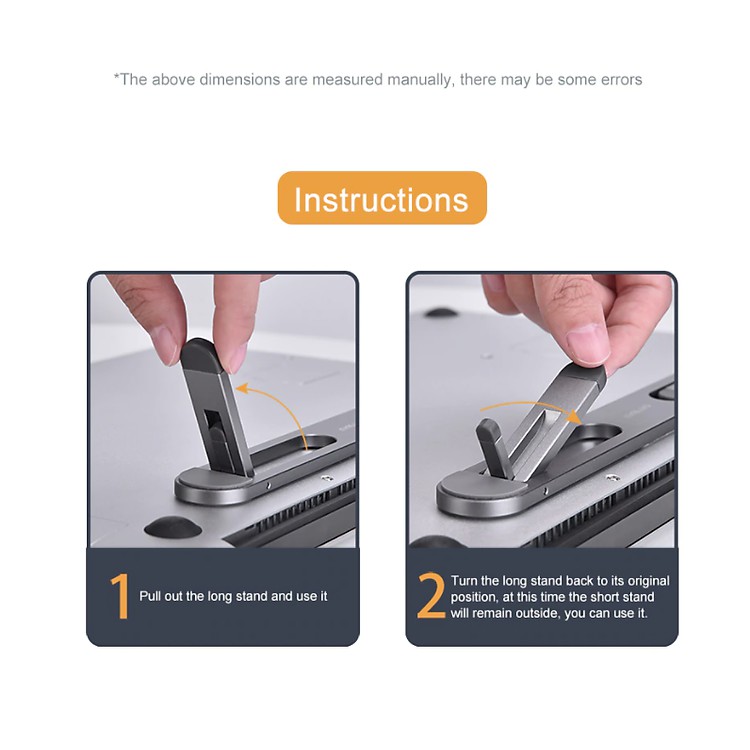 *The above dimensions are measured manually, there may be some errors

Instructions

1 Pull out the long stand and use it

2 Turn the long stand back to its original position, at this time the short stand will remain outside, you can use it.