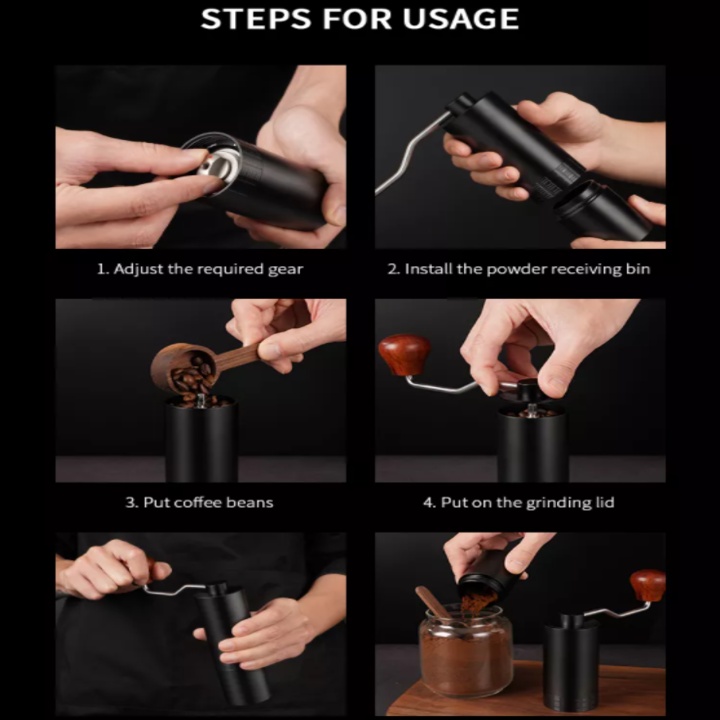 STEPS FOR USAGE

1. Adjust the required gear

2. Install the powder receiving bin

3. Put coffee beans

4. Put on the grinding lid