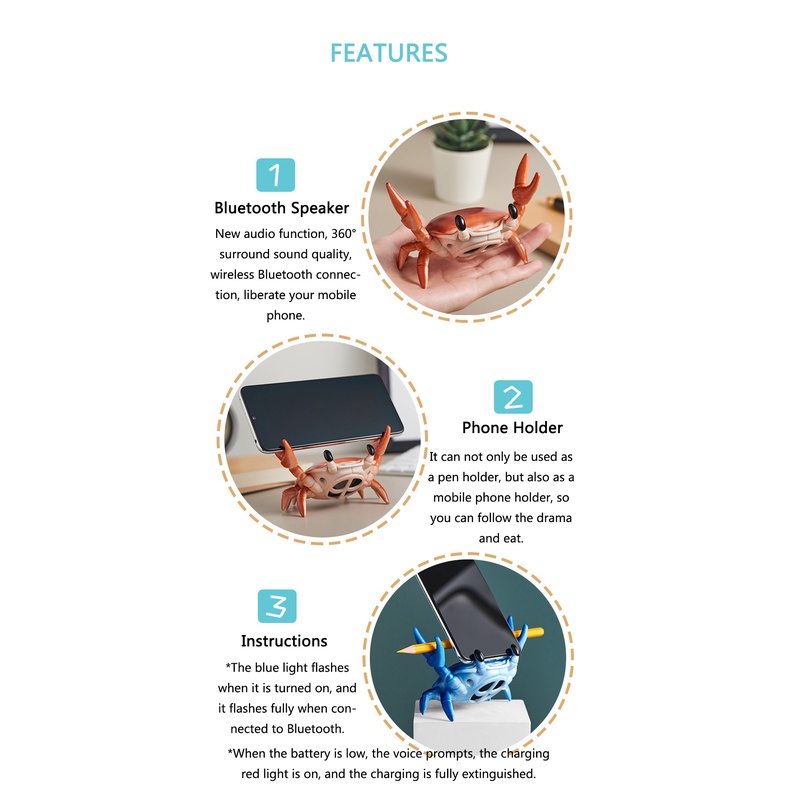 FEATURES

1

Bluetooth Speaker

New audio function, 360° surround sound quality, wireless Bluetooth connection, liberate your mobile phone.

2

Phone Holder

It can not only be used as a pen holder, but also as a mobile phone holder, so you can follow the drama and eat.

3

Instructions

*The blue light flashes when it is turned on, and it flashes fully when connected to Bluetooth.

*When the battery is low, the voice prompts, the charging red light is on, and the charging is fully extinguished.