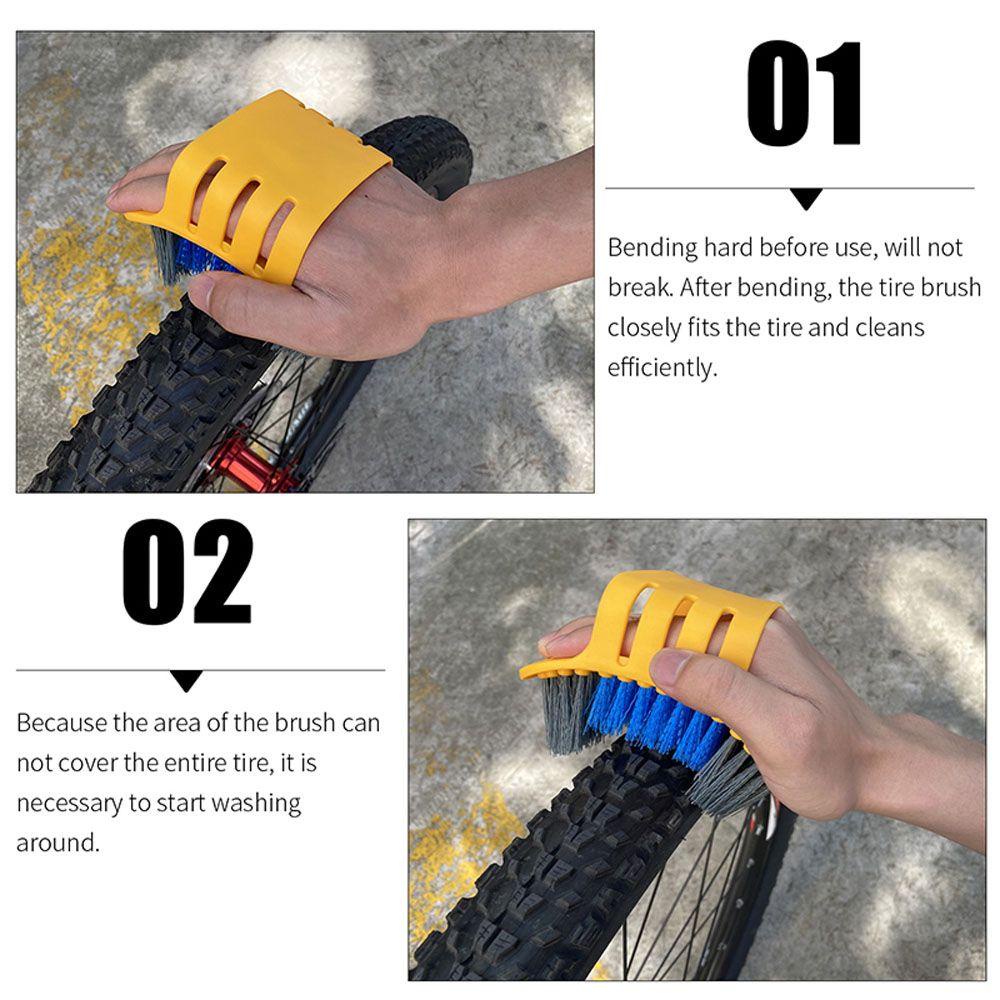 01

Bending hard before use, will not break. After bending, the tire brush closely fits the tire and cleans efficiently.

02

Because the area of the brush can not cover the entire tire, it is necessary to start washing around.