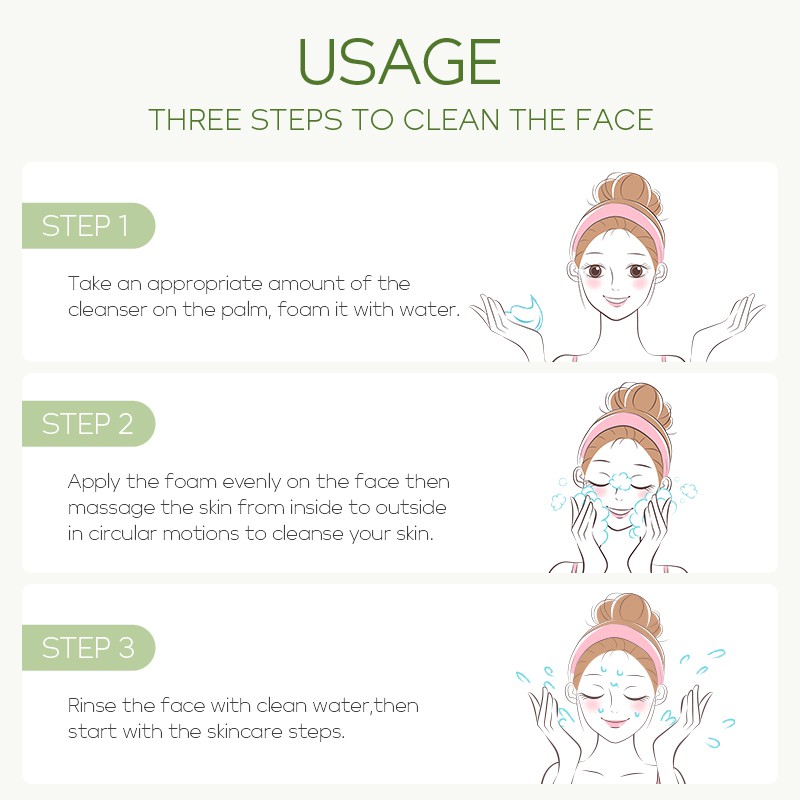 USAGE

THREE STEPS TO CLEAN THE FACE

STEP 1

Take an appropriate amount of the cleanser on the palm, foam it with water.

STEP 2

Apply the foam evenly on the face then massage the skin from inside to outside in circular motions to cleanse your skin.

STEP 3

Rinse the face with clean water,then start with the skincare steps.