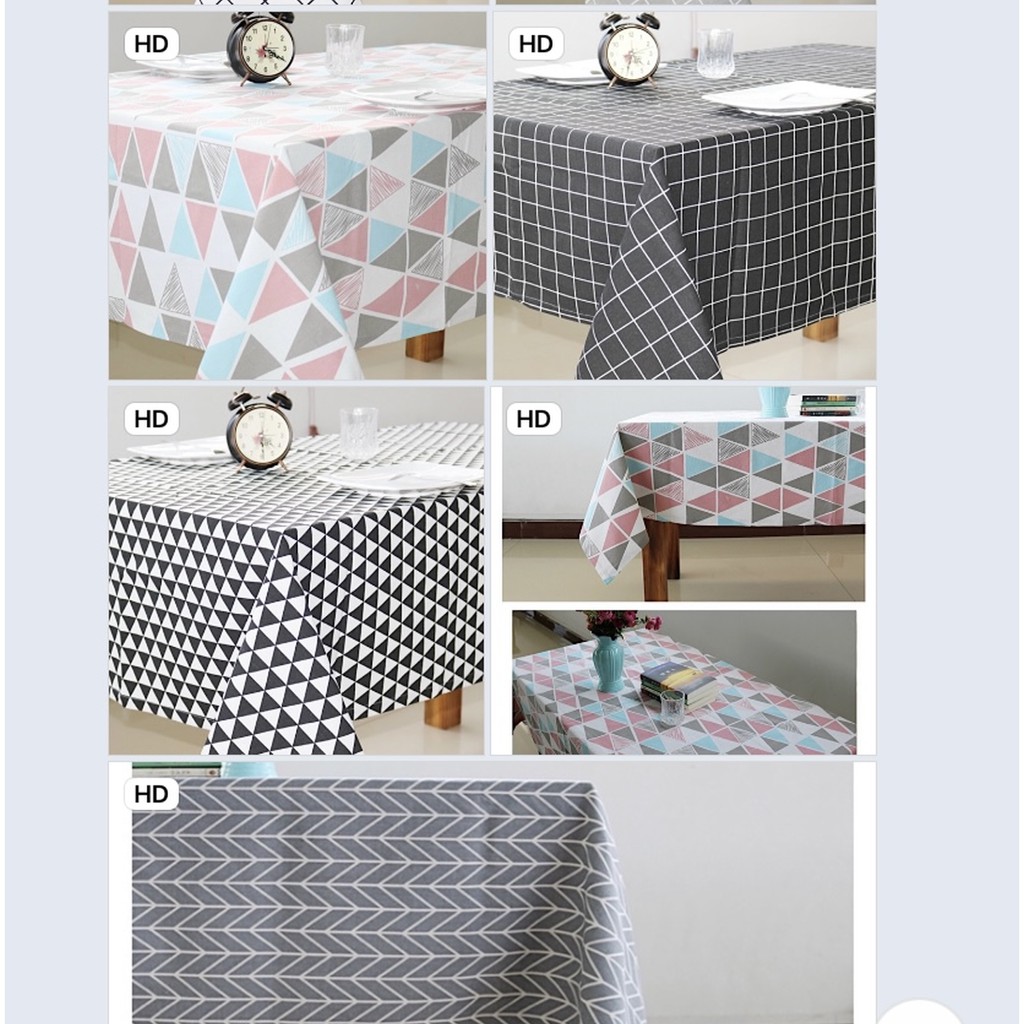 HD

HD

HD

HD

HD