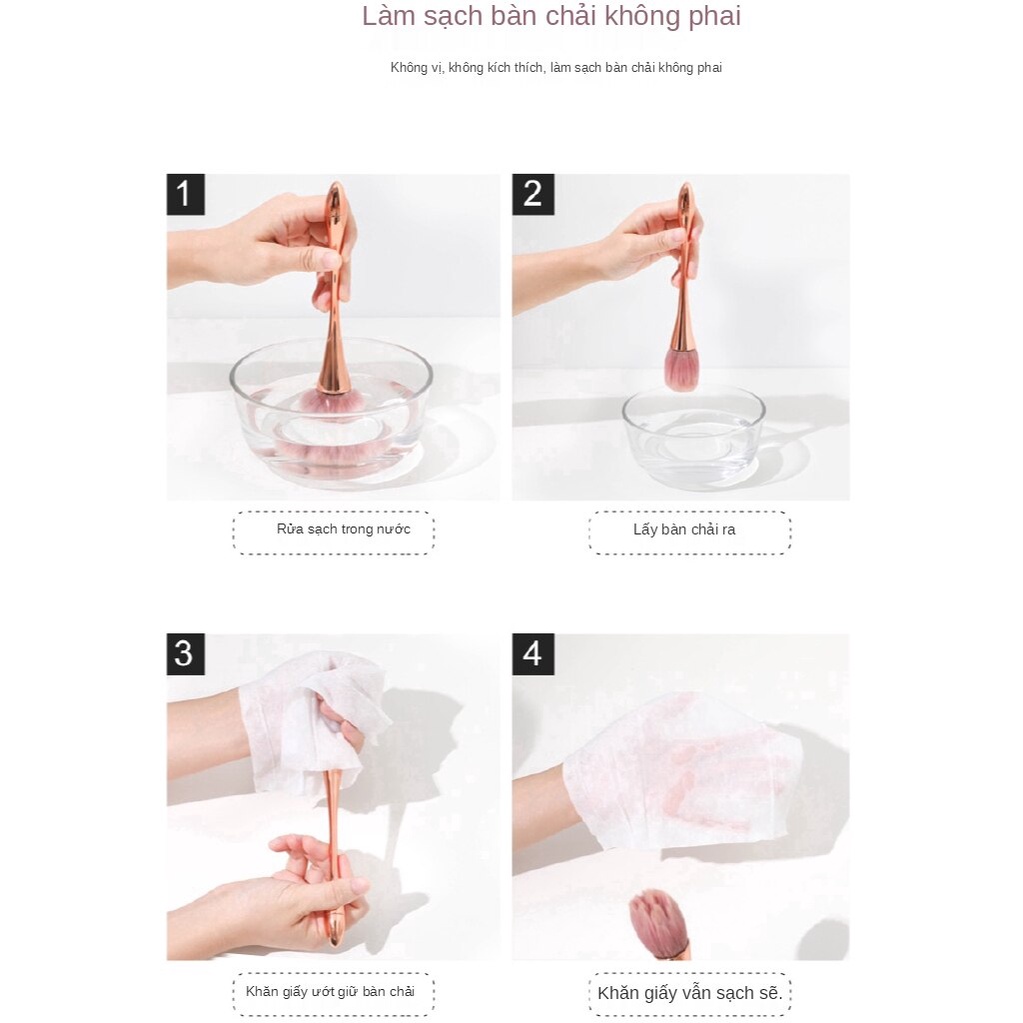 Làm sạch bàn chải không phai

Không vị, không kích thích, làm sạch bàn chải không phai

1

Rửa sạch trong nước

2

Lấy bàn chải ra

3

Khăn giấy ướt giữ bàn chải

4

Khăn giấy vẫn sạch sẽ.