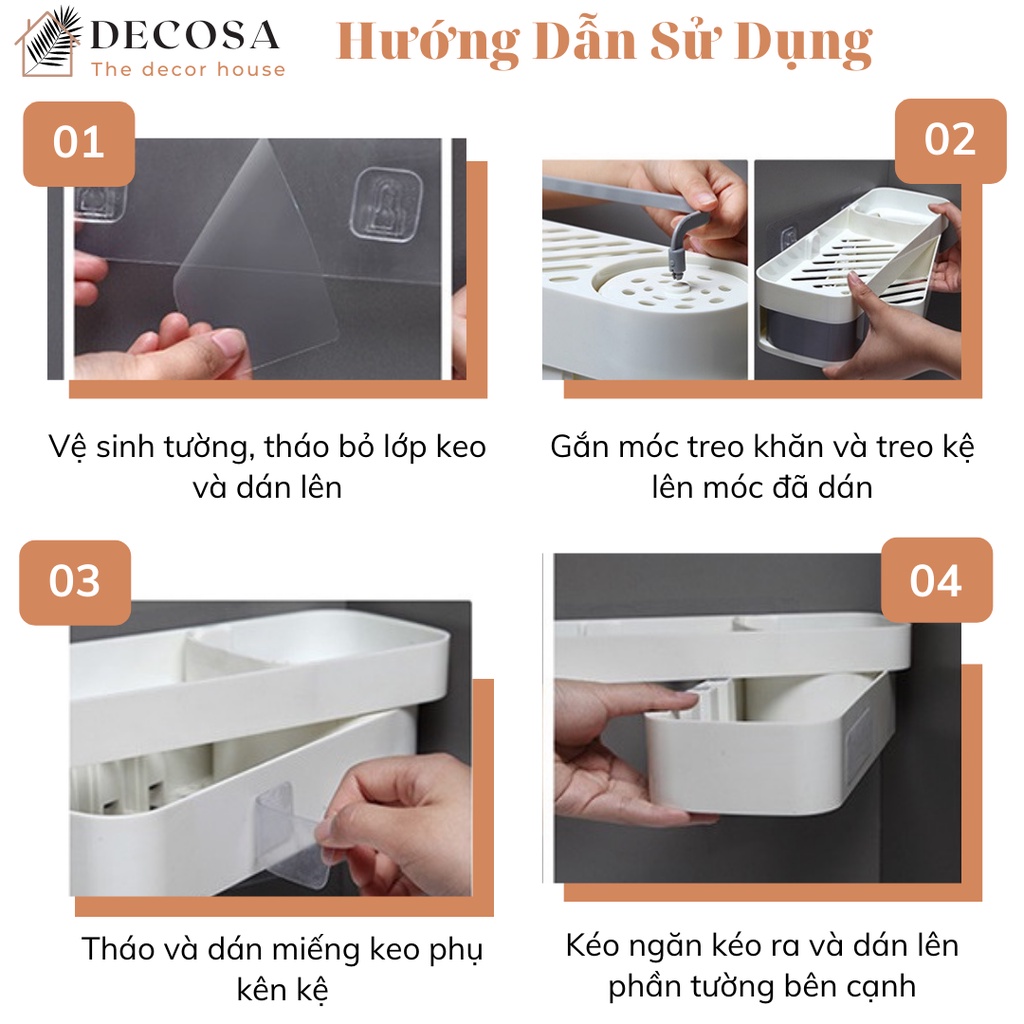 DECOSA
The decor house

Hướng Dẫn Sử Dụng

01

Vệ sinh tường, tháo bỏ lớp keo và dán lên

02

Gắn móc treo khăn và treo kệ lên móc đã dán

03

Tháo và dán miếng keo phụ kên kệ

04

Kéo ngăn kéo ra và dán lên phần tường bên cạnh