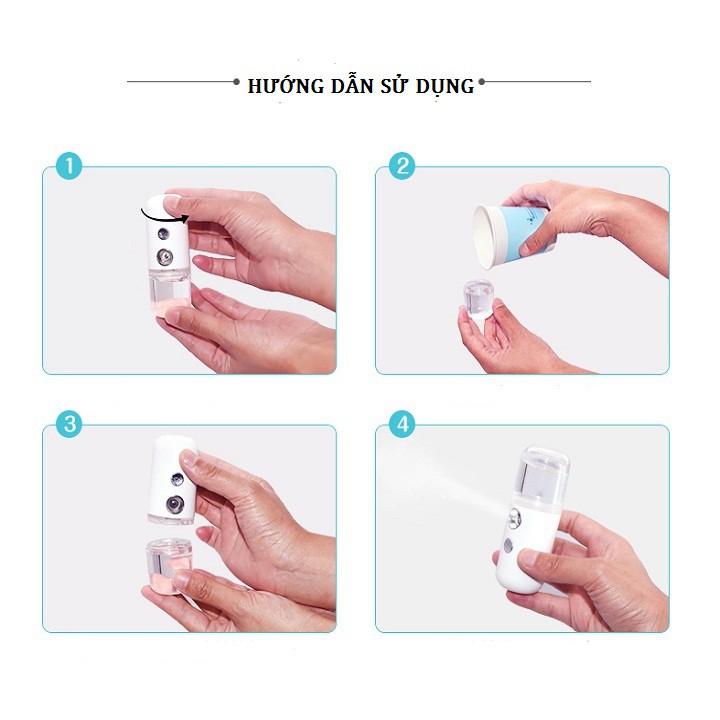 HƯỚNG DẪN SỬ DỤNG

1

2

3

4