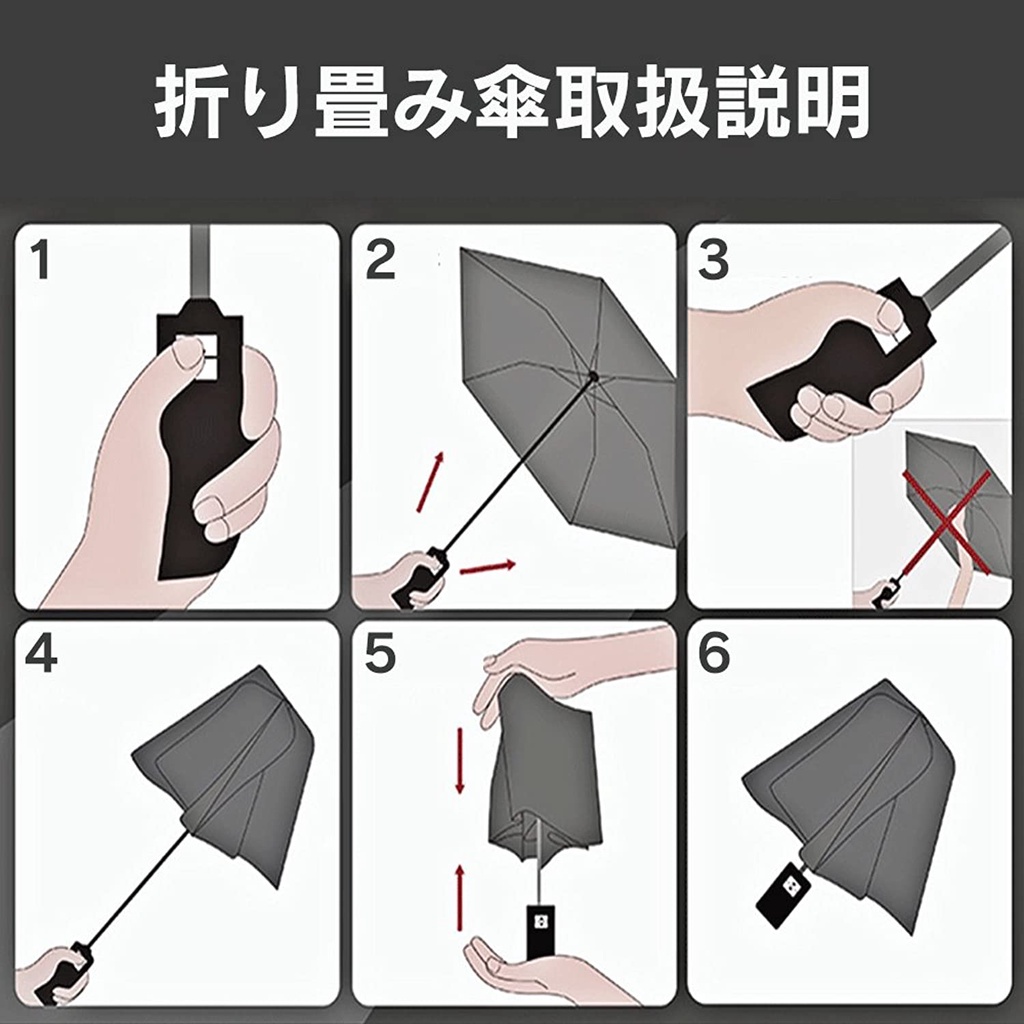 折り畳み傘取扱説明

1

2

3

4

5

6