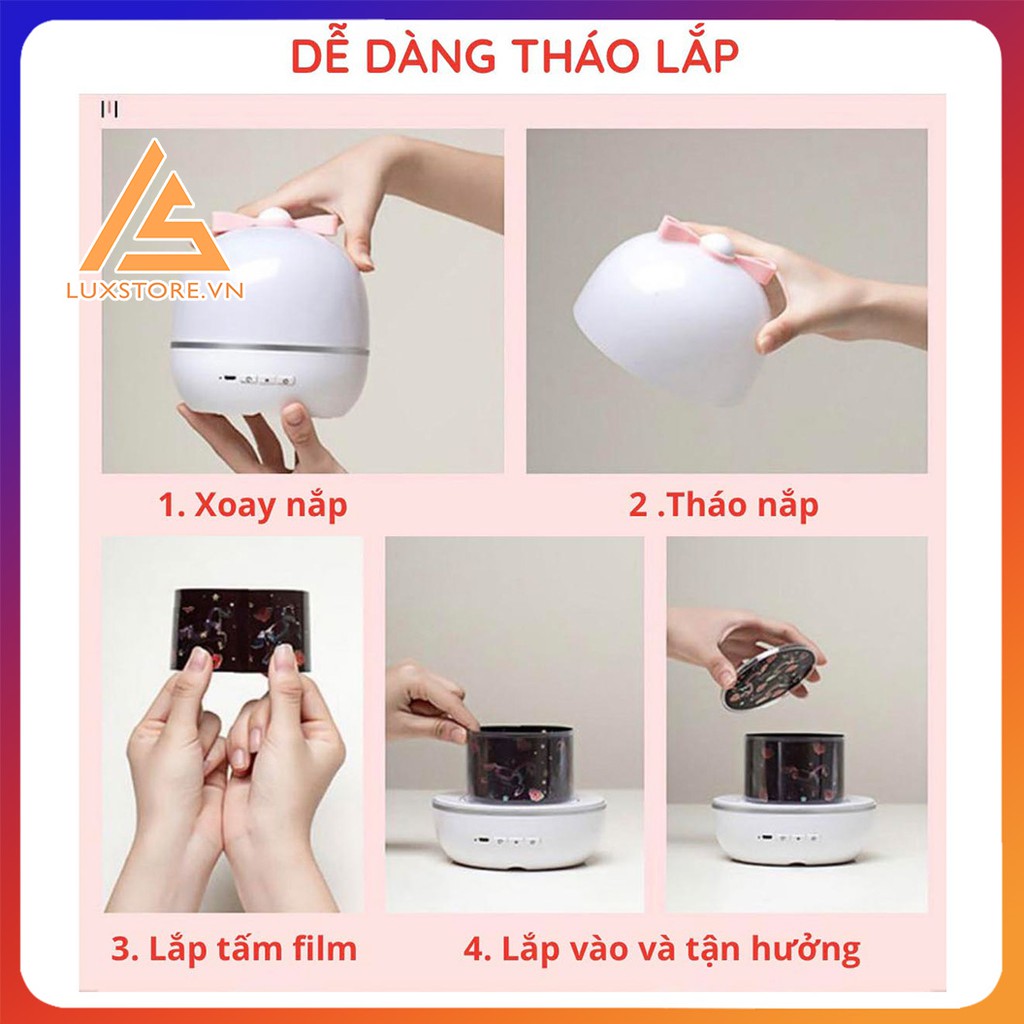 DỄ DÀNG THÁO LẮP

LUXSTORE.VN

1. Xoay nắp

2 .Tháo nắp

3. Lắp tấm film

4. Lắp vào và tận hưởng