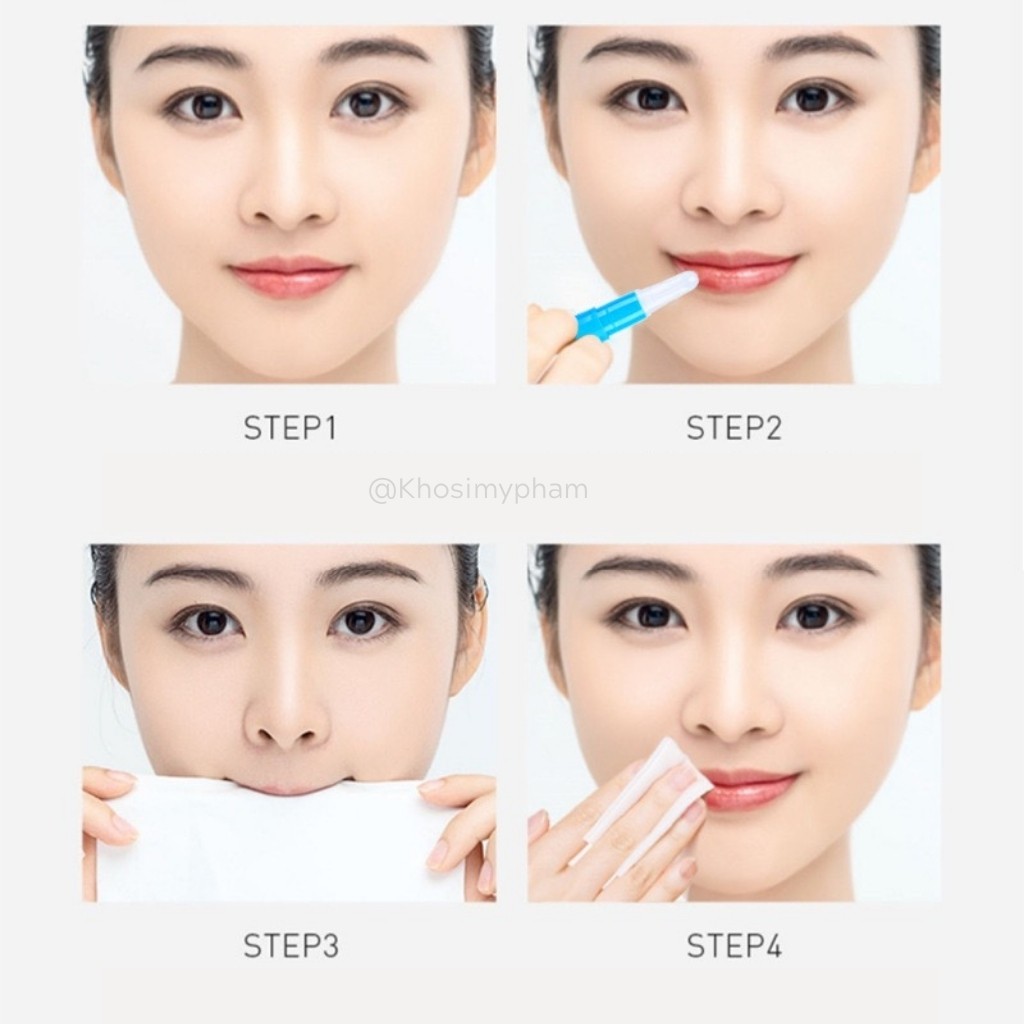 STEP1

STEP2

@Khosimypham

STEP3

STEP4