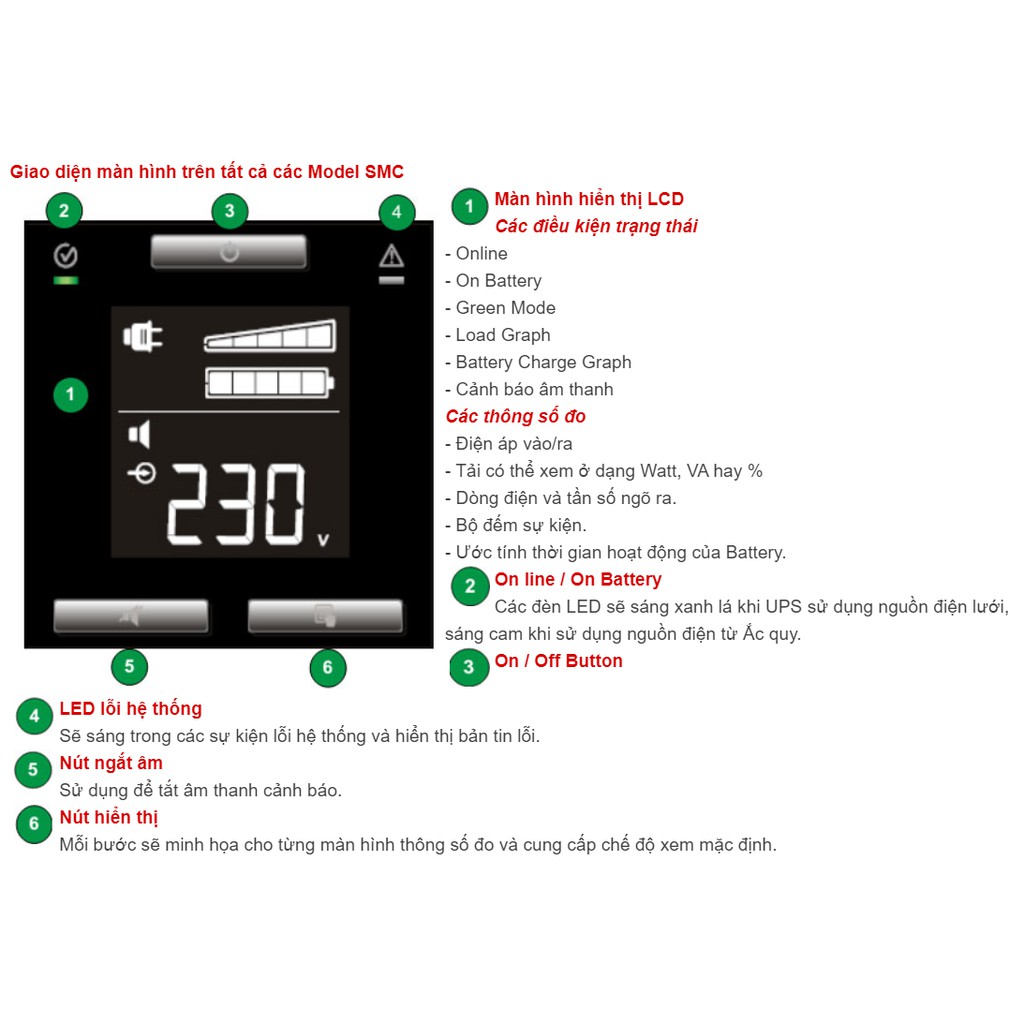 Giao diện màn hình trên tất cả các Model SMC

2

3

4

1

230 v

5

6

1 Màn hình hiển thị LCD
Các điều kiện trạng thái
- Online
- On Battery
- Green Mode
- Load Graph
- Battery Charge Graph
- Cảnh báo âm thanh
Các thông số đo
- Điện áp vào/ra
- Tải có thể xem ở dạng Watt, VA hay %
- Dòng điện và tần số ngõ ra.
- Bộ đếm sự kiện.
- Ước tính thời gian hoạt động của Battery.

2 On line / On Battery
Các đèn LED sẽ sáng xanh lá khi UPS sử dụng nguồn điện lưới, sáng cam khi sử dụng nguồn điện từ Ắc quy.

3 On / Off Button

4 LED lỗi hệ thống
Sẽ sáng trong các sự kiện lỗi hệ thống và hiển thị bản tin lỗi.

5 Nút ngắt âm
Sử dụng để tắt âm thanh cảnh báo.

6 Nút hiển thị
Mỗi bước sẽ minh họa cho từng màn hình thông số đo và cung cấp chế độ xem mặc định.