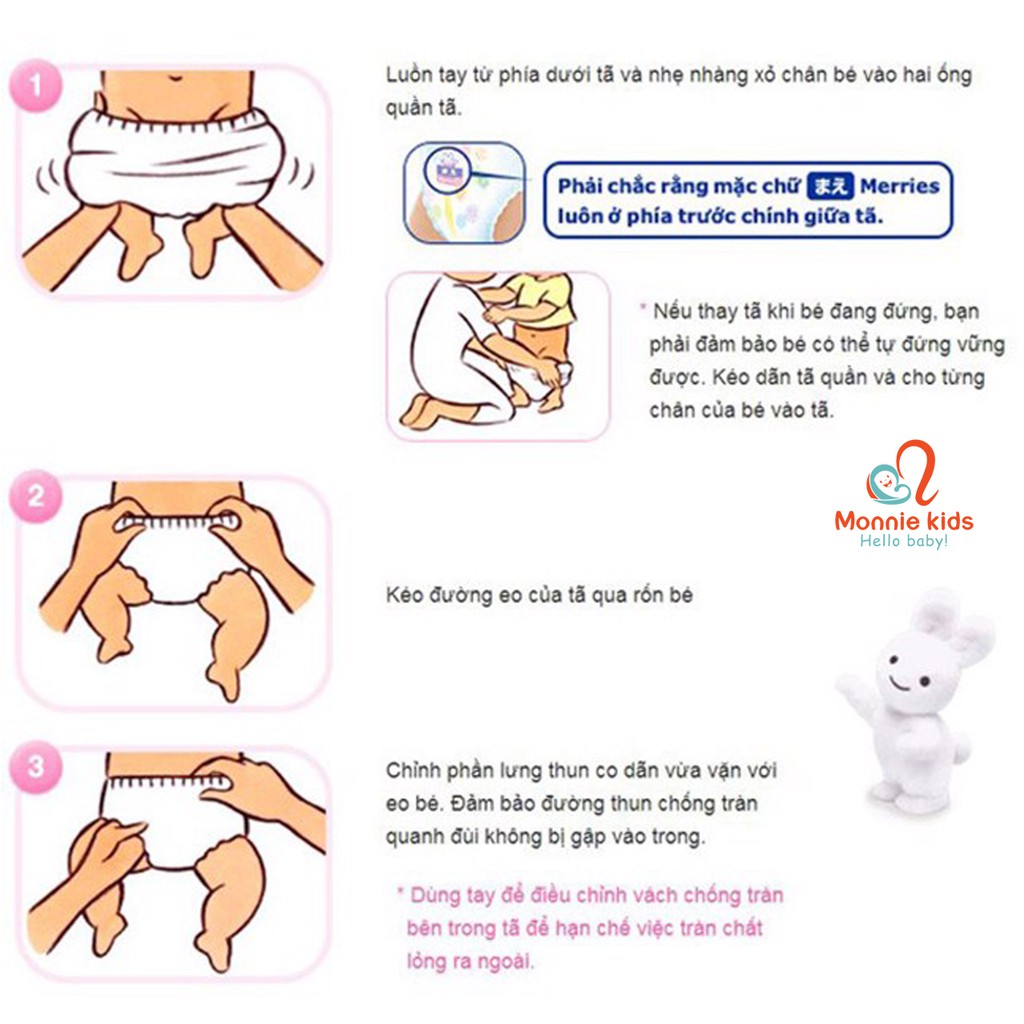 1

Luồn tay từ phía dưới tã và nhẹ nhàng xỏ chân bé vào hai ống quần tã.

Phải chắc rằng mặc chữ まえ Merries luôn ở phía trước chính giữa tã.

* Nếu thay tã khi bé đang đứng, bạn phải đảm bảo bé có thể tự đứng vững được. Kéo dãn tã quần và cho từng chân của bé vào tã.

Monnie kids
Hello baby!

2

Kéo đường eo của tã qua rốn bé

3

Chỉnh phần lưng thun co dãn vừa vặn với eo bé. Đảm bảo đường thun chống tràn quanh đùi không bị gập vào trong.

* Dùng tay để điều chỉnh vách chống tràn bên trong tã để hạn chế việc tràn chất lỏng ra ngoài.