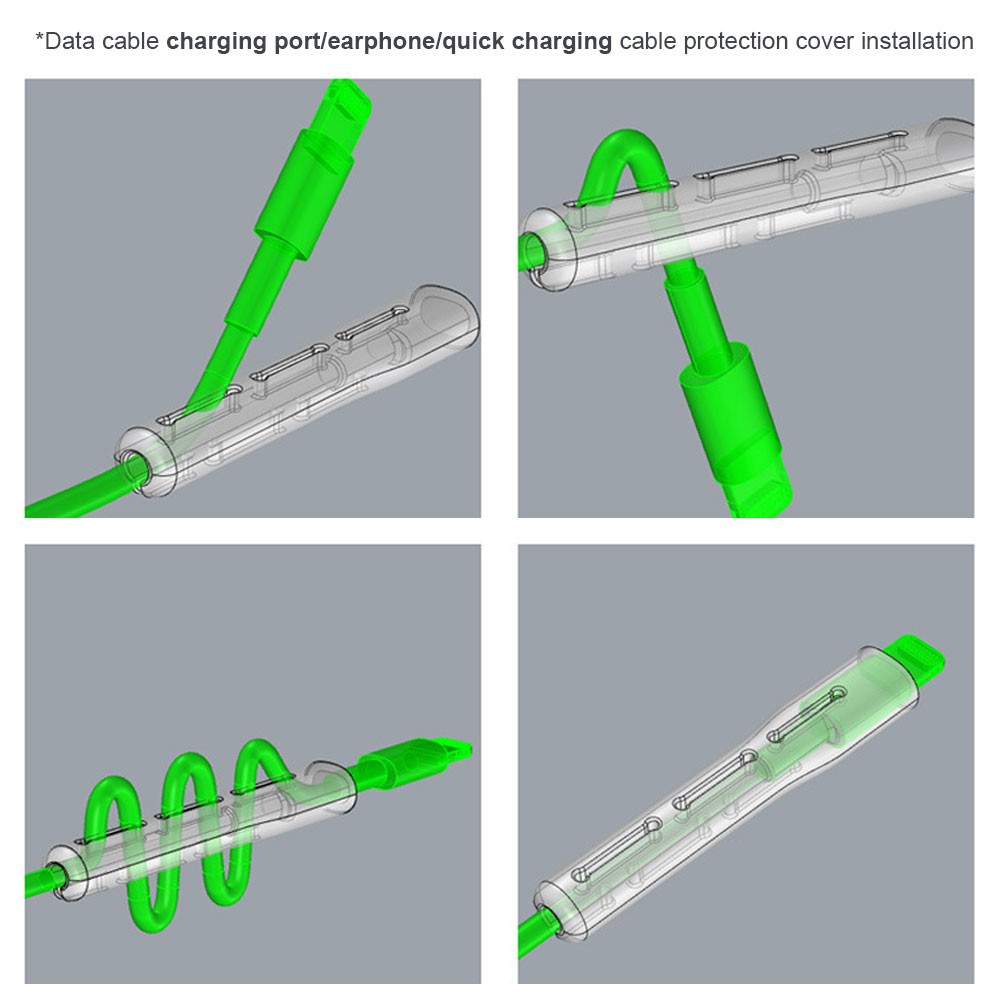 *Data cable charging port/earphone/quick charging cable protection cover installation