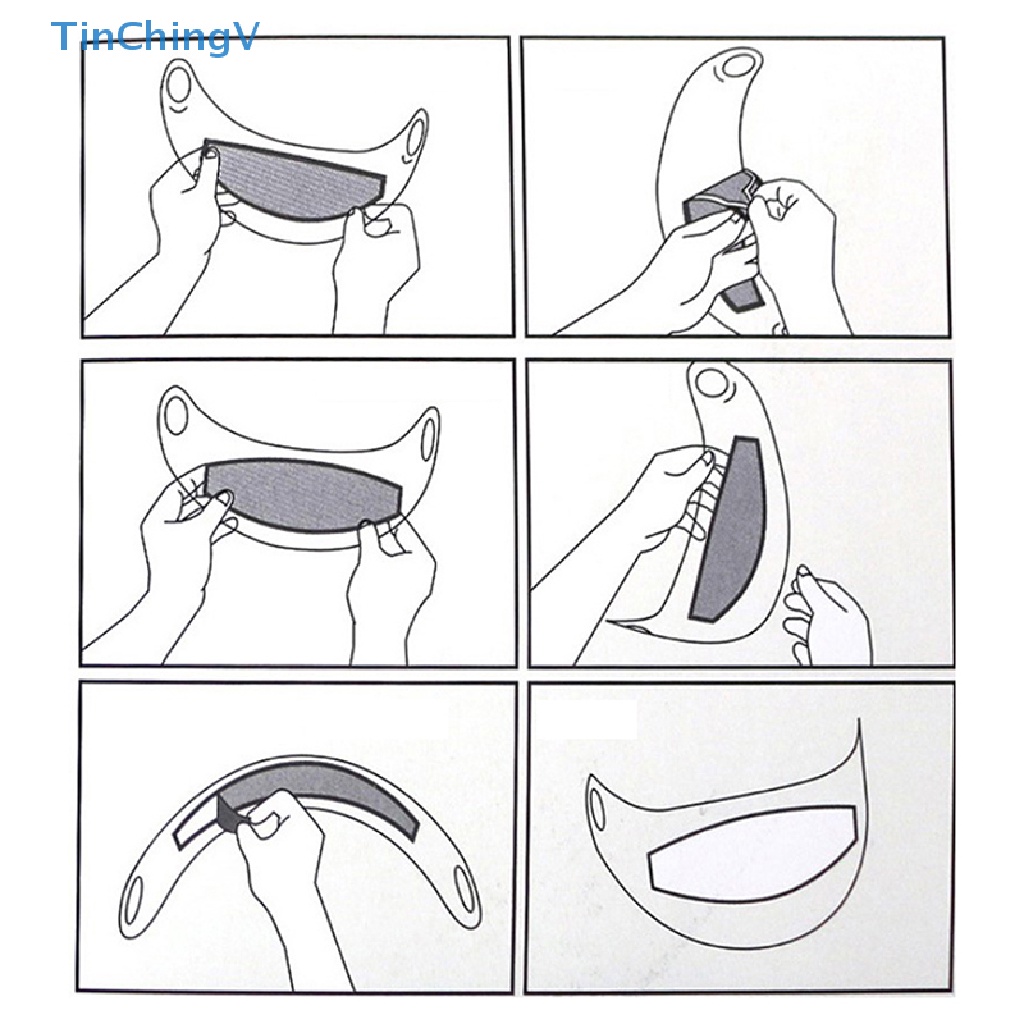 TinChingV