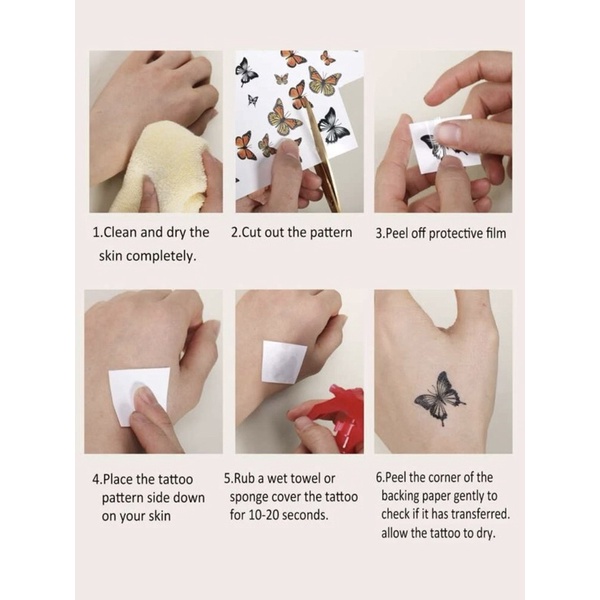 1.Clean and dry the skin completely.

2.Cut out the pattern

3.Peel off protective film

4.Place the tattoo pattern side down on your skin

5.Rub a wet towel or sponge cover the tattoo for 10-20 seconds.

6.Peel the corner of the backing paper gently to check if it has transferred. allow the tattoo to dry.