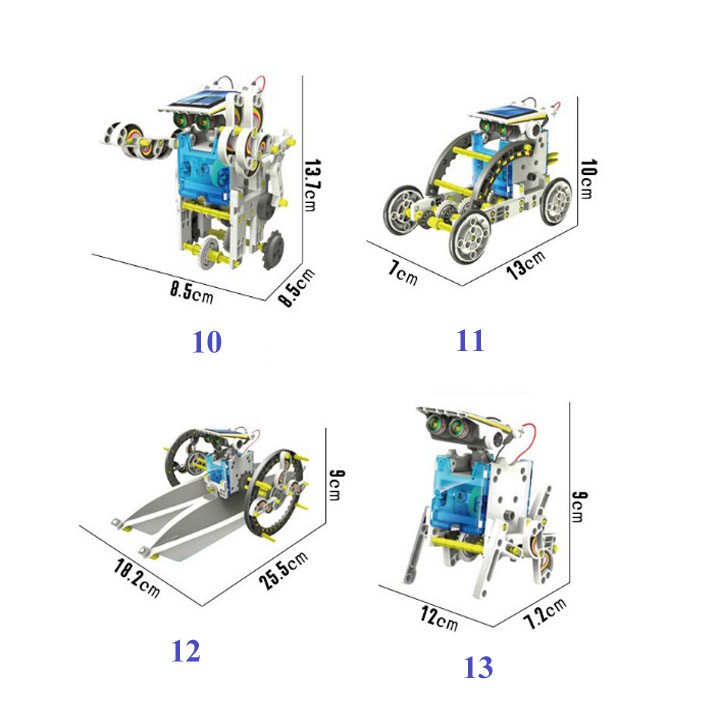 13.7cm
8.5cm
8.5cm
10
10cm
7cm
13cm
11
9cm
18.2cm
25.5cm
12
9cm
12cm
7.2cm
13