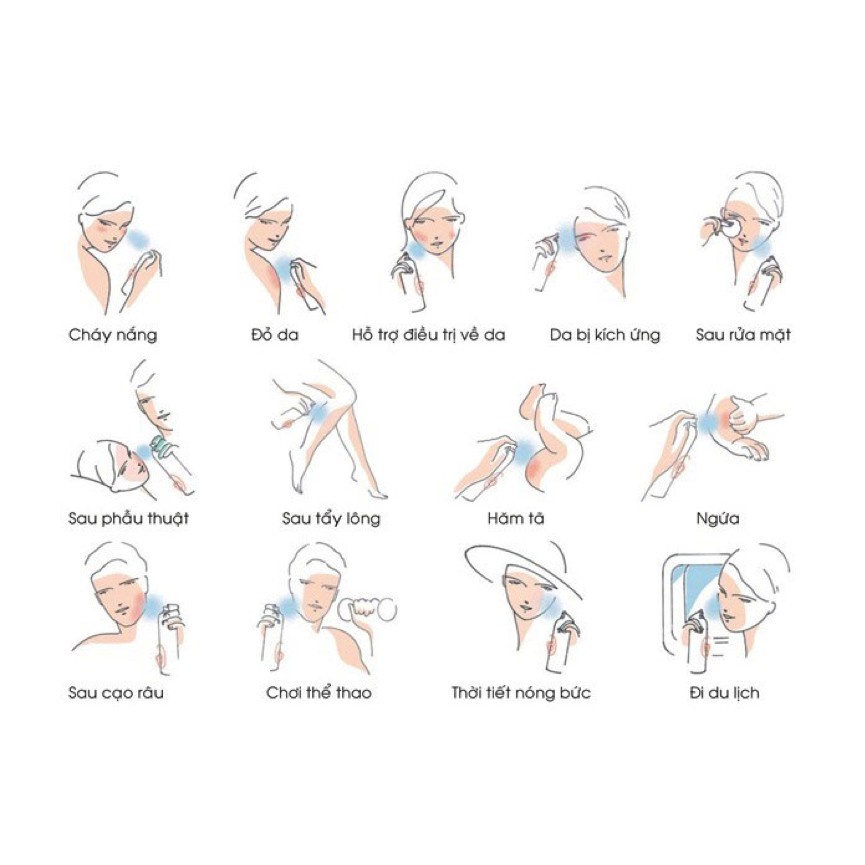 Cháy nắng
Đỏ da
Hỗ trợ điều trị về da
Da bị kích ứng
Sau rửa mặt

Sau phẫu thuật
Sau tẩy lông
Hăm tã
Ngứa

Sau cạo râu
Chơi thể thao
Thời tiết nóng bức
Đi du lịch