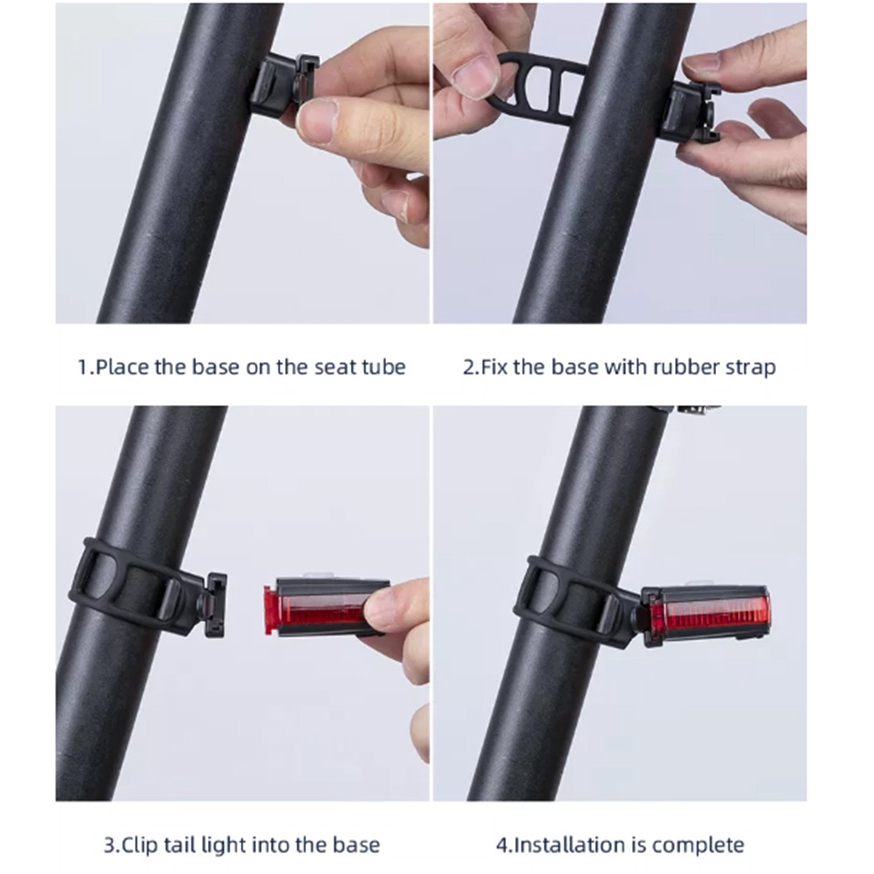 1.Place the base on the seat tube

2.Fix the base with rubber strap

3.Clip tail light into the base

4.Installation is complete