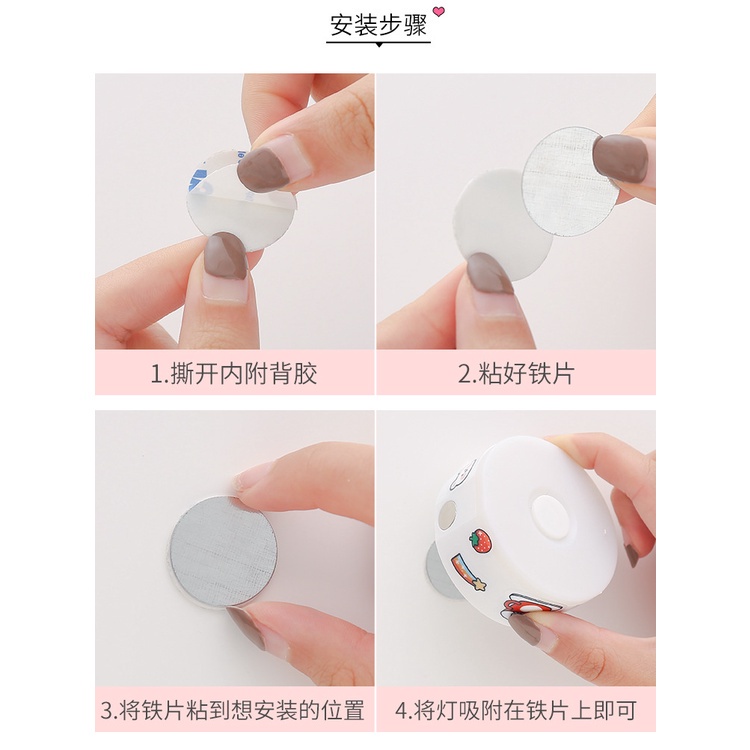 安装步骤

1.撕开内附背胶

2.粘好铁片

3.将铁片粘到想安装的位置

4.将灯吸附在铁片上即可