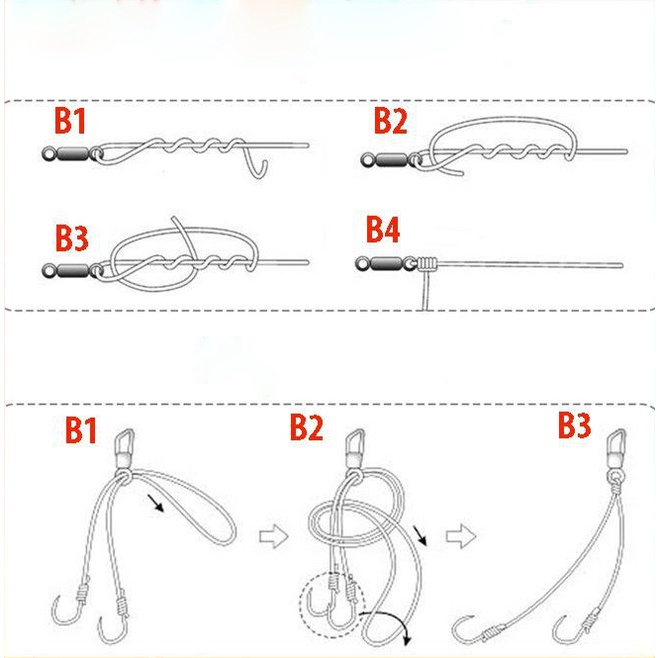 B1
B2
B3
B4
B1
B2
B3