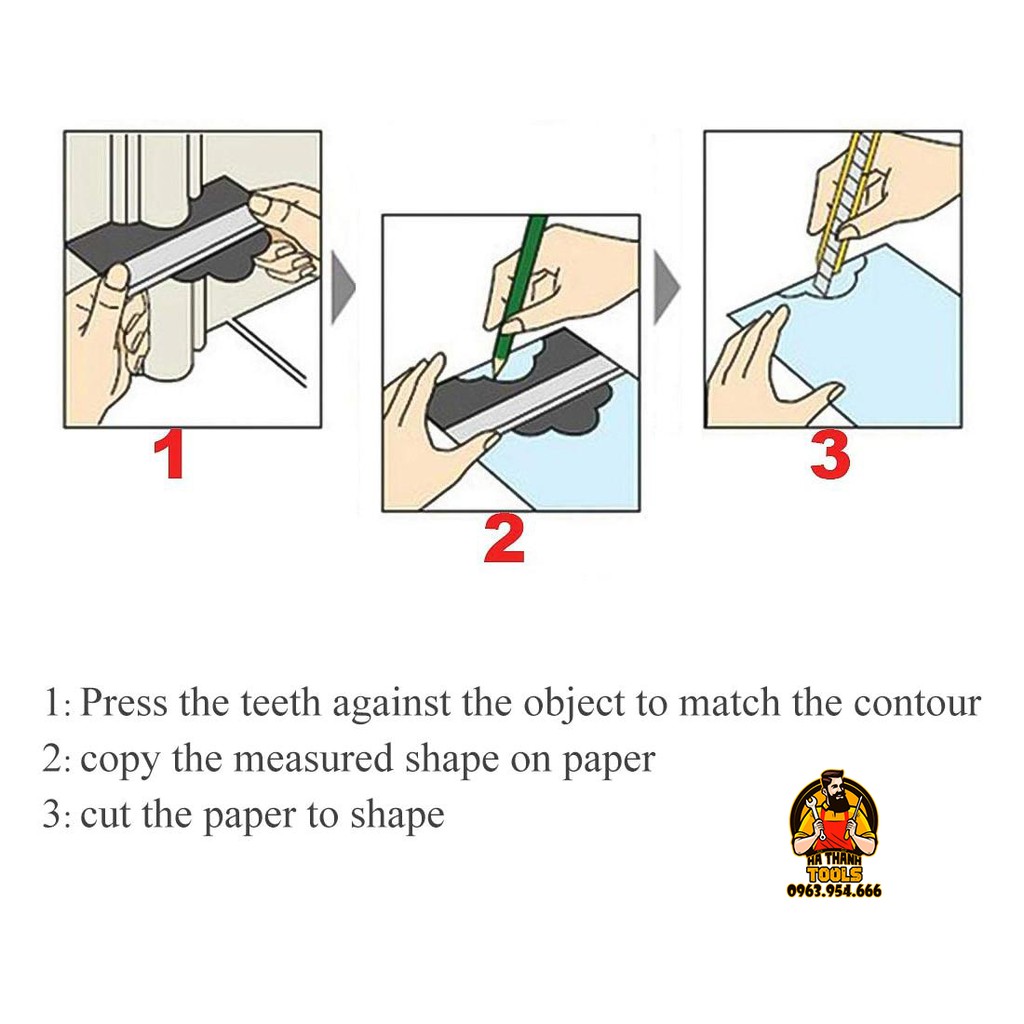 1

2

3

1: Press the teeth against the object to match the contour
2: copy the measured shape on paper
3: cut the paper to shape

HA THANH
TOOLS
0963.954.666