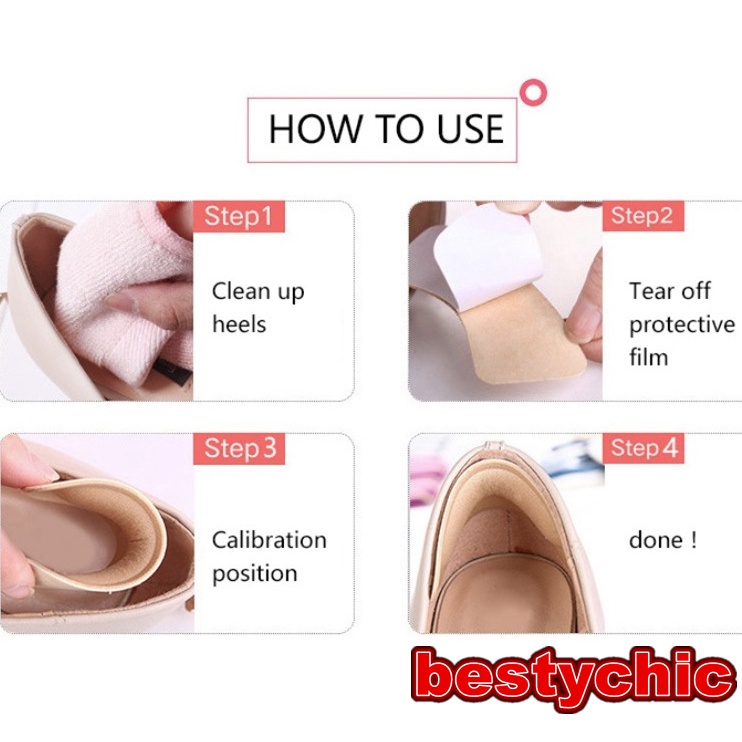 HOW TO USE

Step1

Clean up heels

Step2

Tear off protective film

Step3

Calibration position

Step4

done !

bestychic