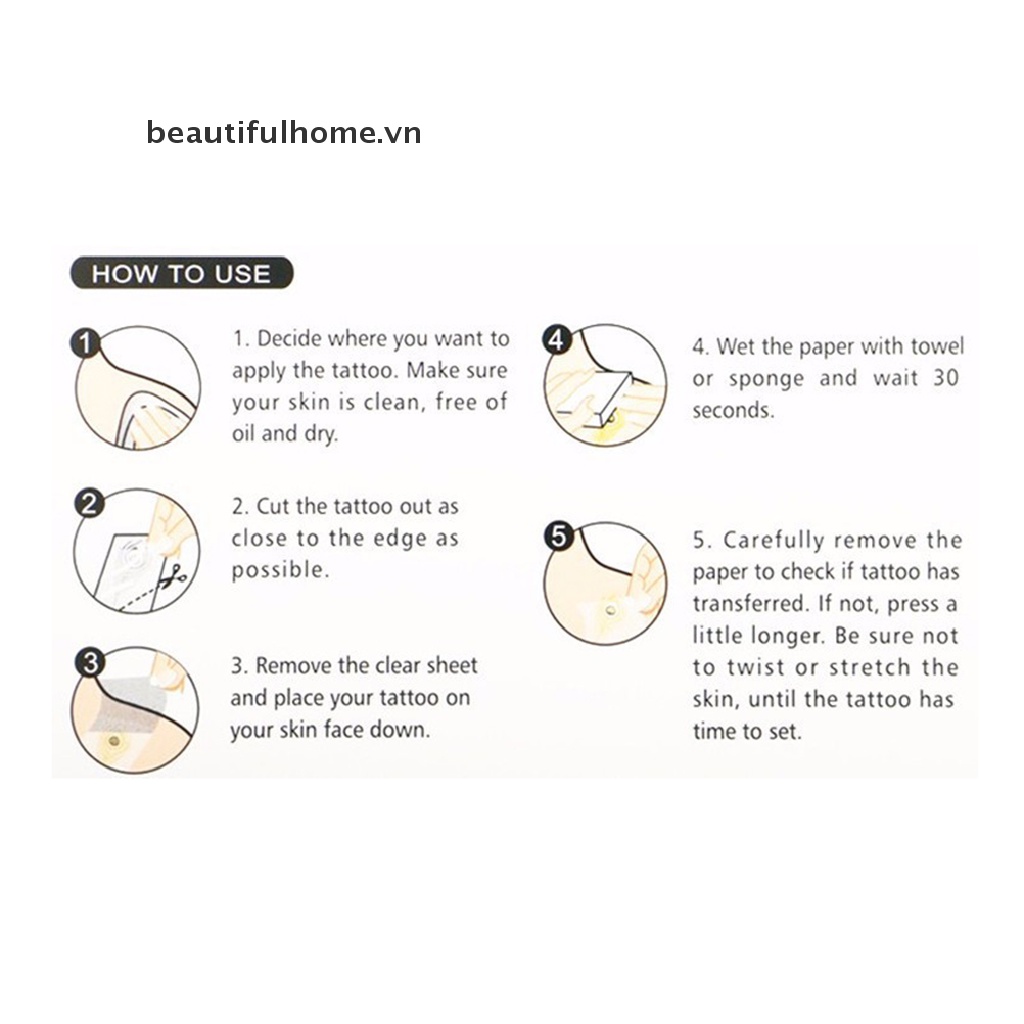 beautifulhome.vn

HOW TO USE

1

1. Decide where you want to apply the tattoo. Make sure your skin is clean, free of oil and dry.

2

2. Cut the tattoo out as close to the edge as possible.

3

3. Remove the clear sheet and place your tattoo on your skin face down.

4

4. Wet the paper with towel or sponge and wait 30 seconds.

5

5. Carefully remove the paper to check if tattoo has transferred. If not, press a little longer. Be sure not to twist or stretch the skin, until the tattoo has time to set.