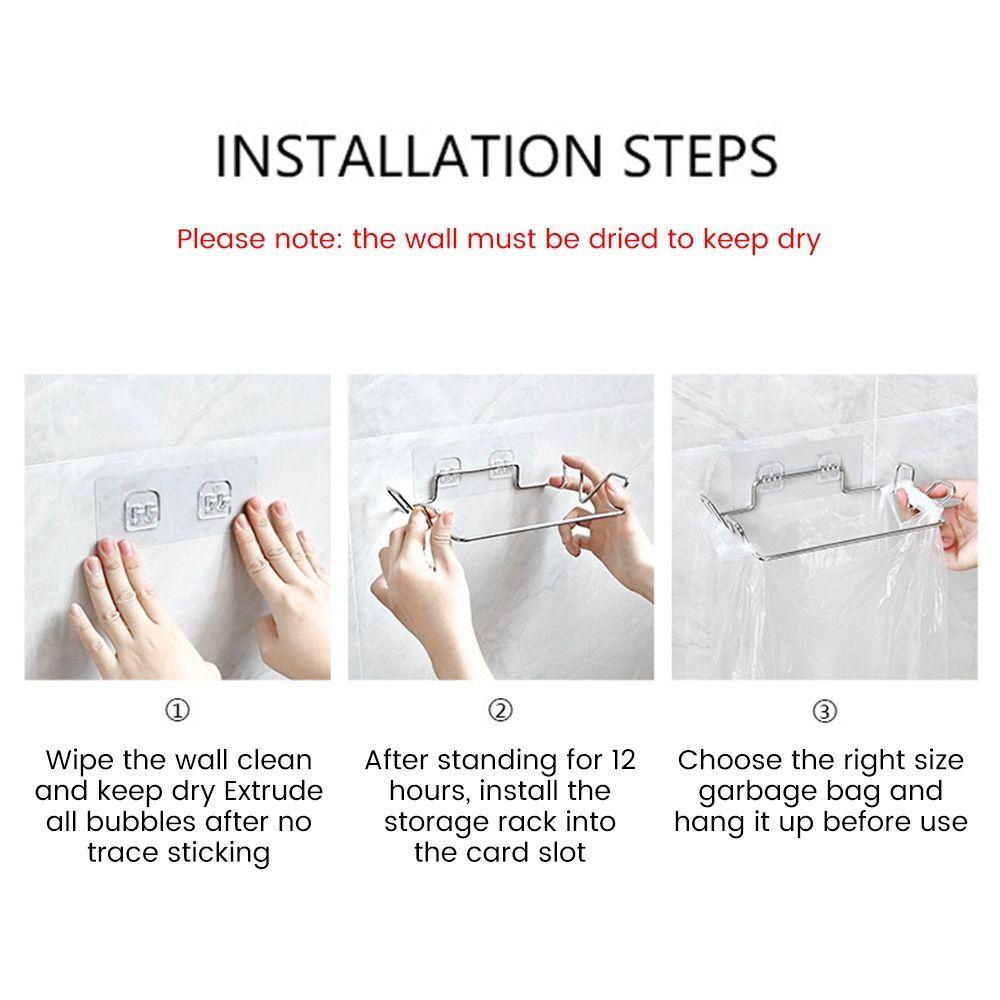 INSTALLATION STEPS

Please note: the wall must be dried to keep dry

①

Wipe the wall clean and keep dry Extrude all bubbles after no trace sticking

②

After standing for 12 hours, install the storage rack into the card slot

③

Choose the right size garbage bag and hang it up before use