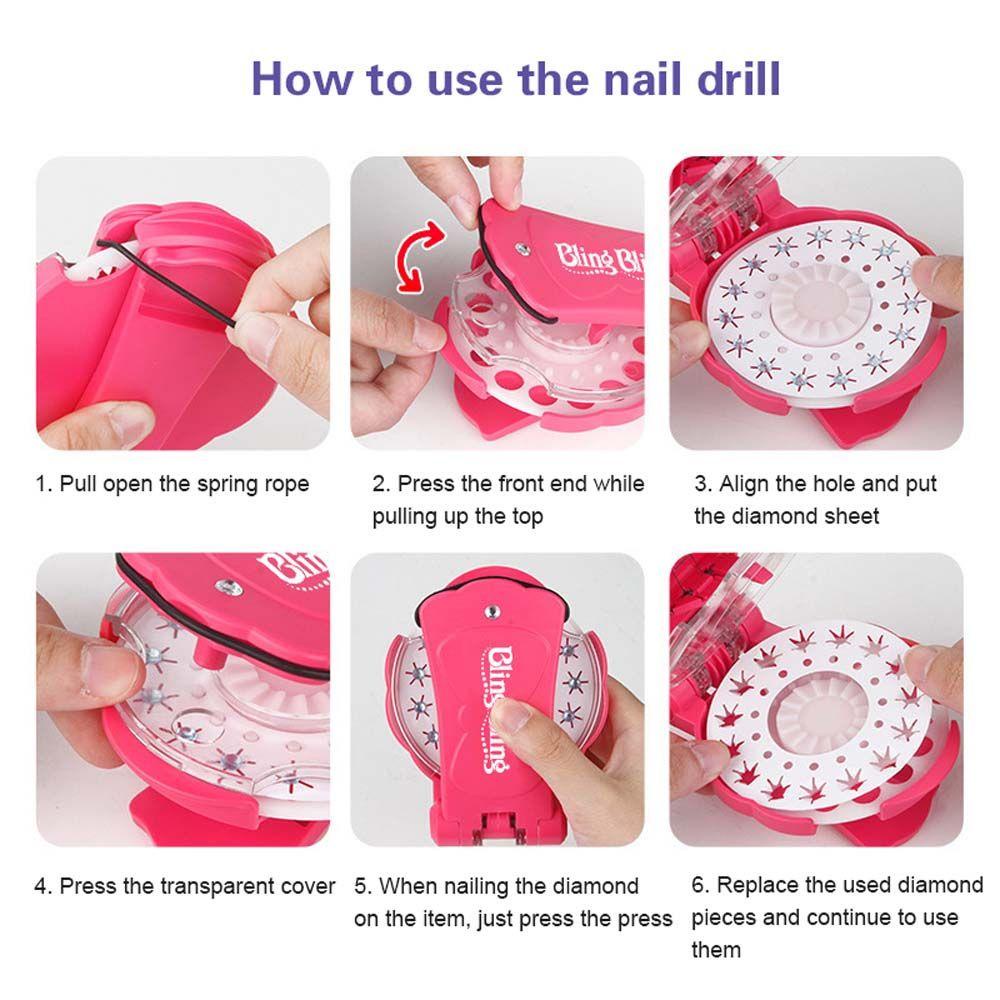 How to use the nail drill

Bling Bli

1. Pull open the spring rope

2. Press the front end while pulling up the top

3. Align the hole and put the diamond sheet

Blin

Bling Bling

4. Press the transparent cover

5. When nailing the diamond on the item, just press the press

6. Replace the used diamond pieces and continue to use them