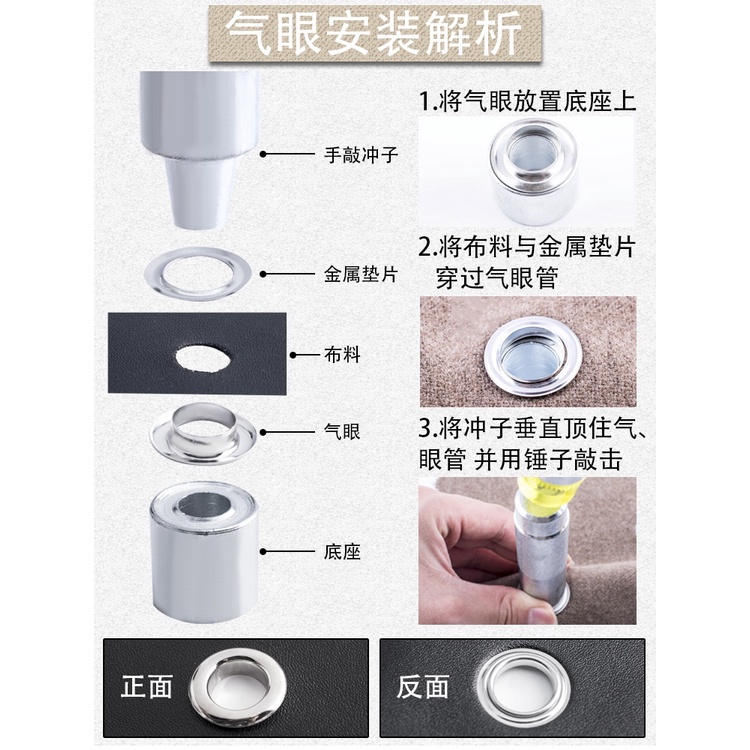 气眼安装解析

手敲冲子

金属垫片

布料

气眼

底座

1.将气眼放置底座上

2.将布料与金属垫片穿过气眼管

3.将冲子垂直顶住气、眼管 并用锤子敲击

正面

反面