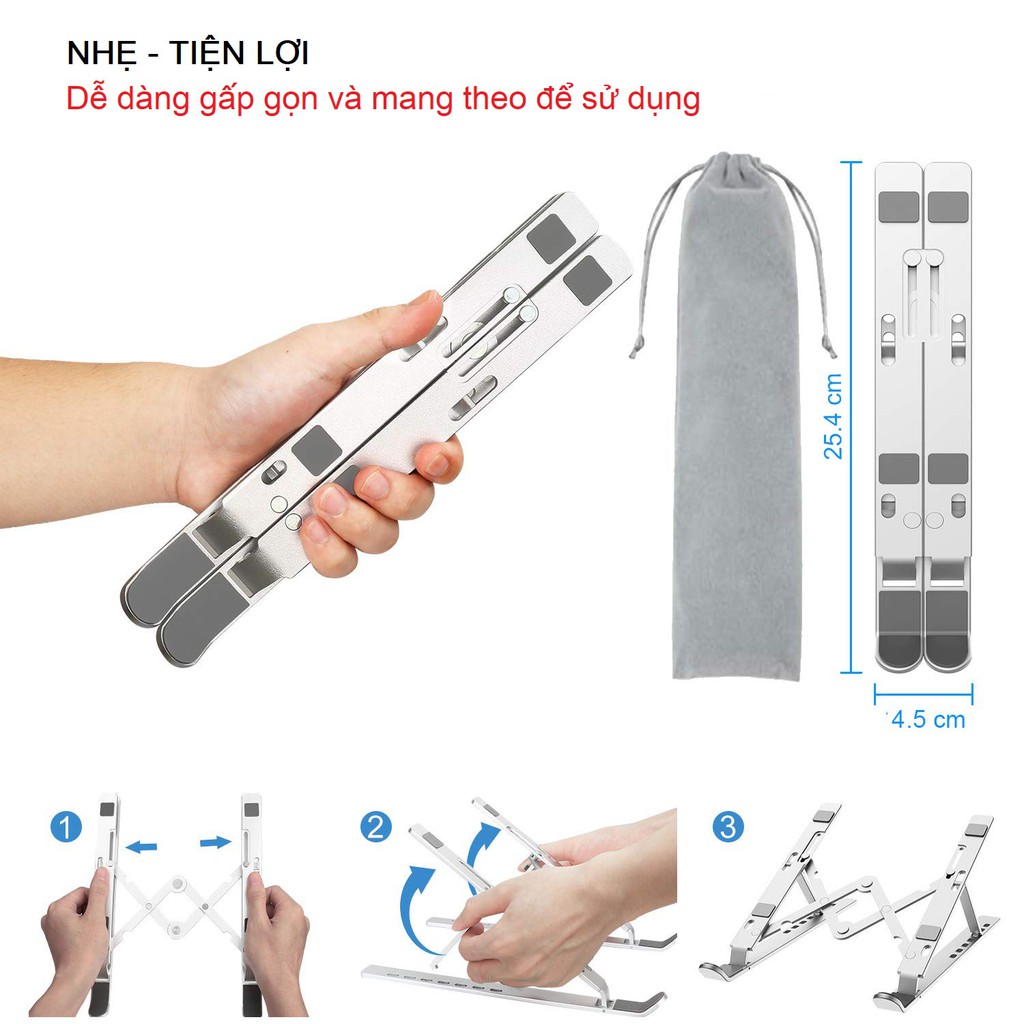 NHẸ - TIỆN LỢI
Dễ dàng gấp gọn và mang theo để sử dụng

25.4 cm

4.5 cm

1

2

3