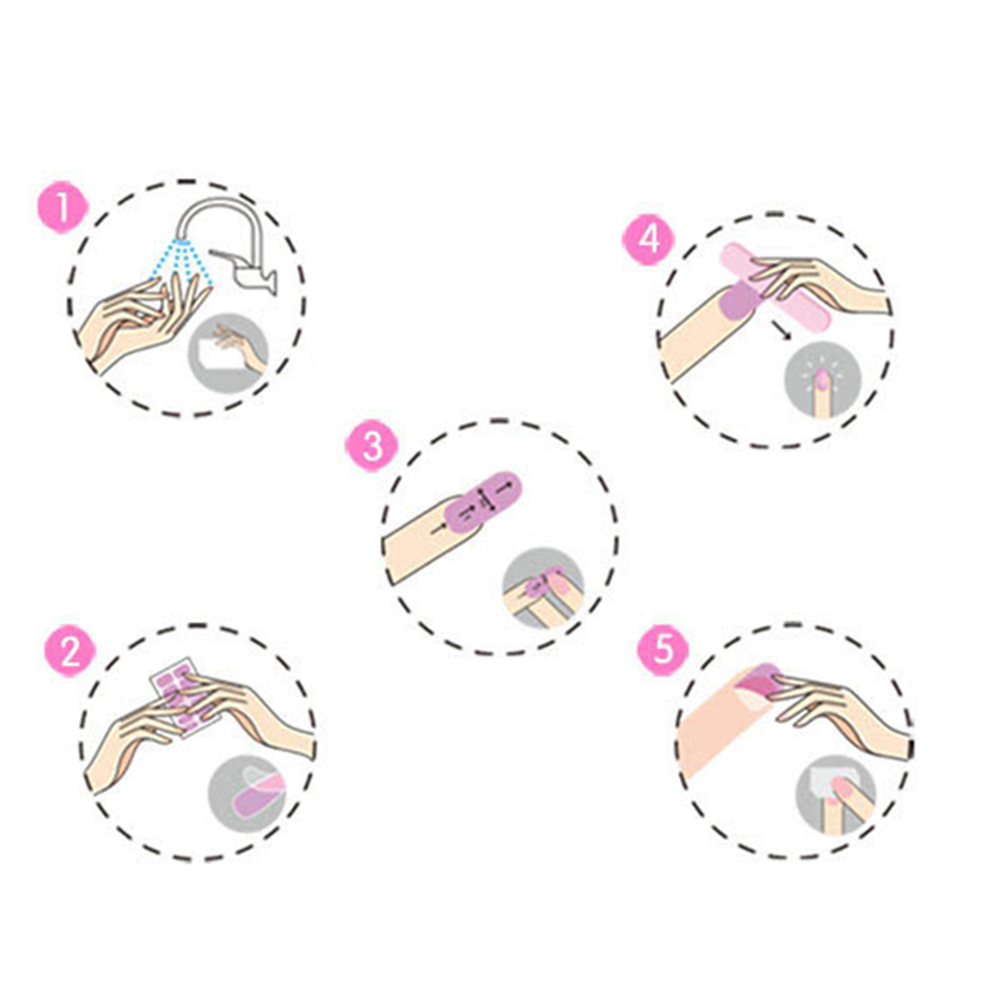 1

4

3

2

5