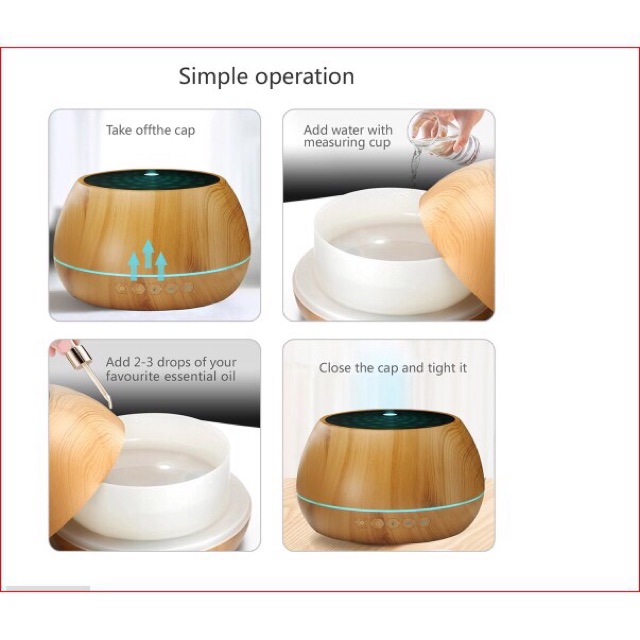 Simple operation

Take offthe cap

Add water with measuring cup

Add 2-3 drops of your favourite essential oil

Close the cap and tight it