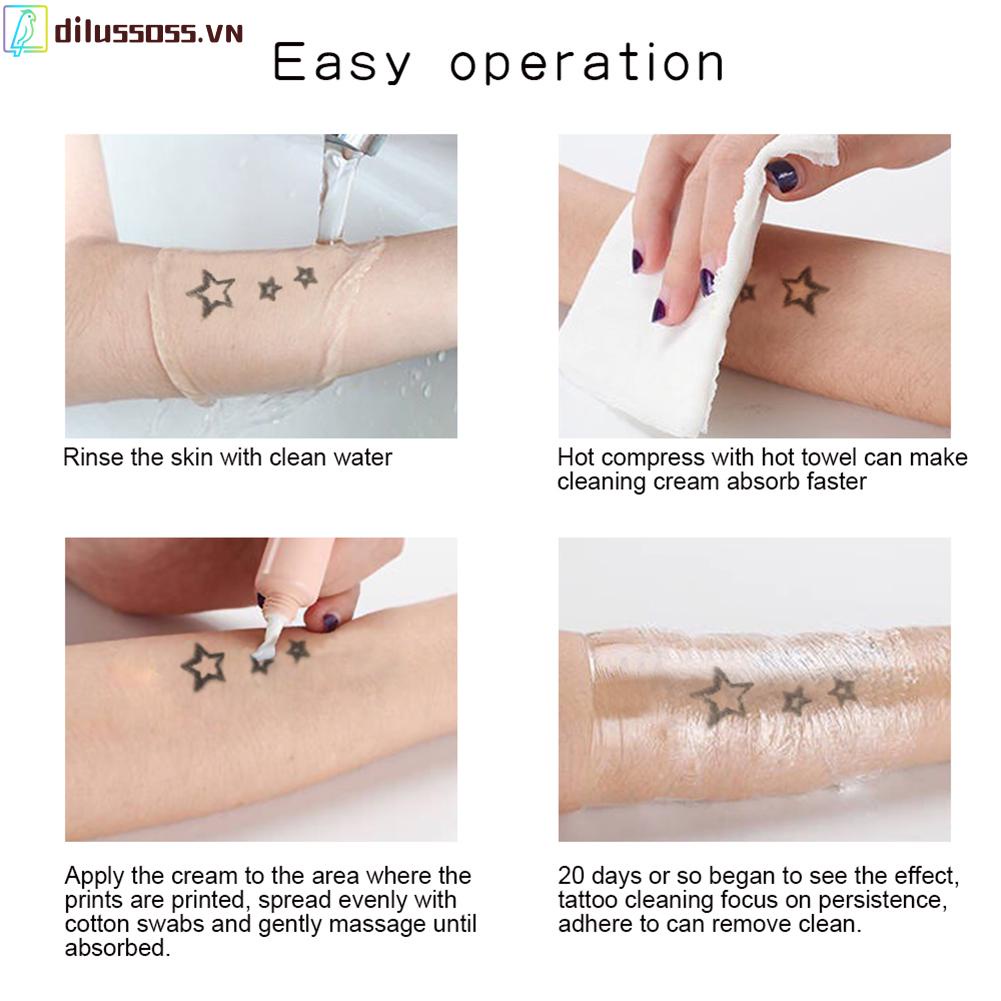 dilussoss.vn

Easy operation

Rinse the skin with clean water

Hot compress with hot towel can make cleaning cream absorb faster

Apply the cream to the area where the prints are printed, spread evenly with cotton swabs and gently massage until absorbed.

20 days or so began to see the effect, tattoo cleaning focus on persistence, adhere to can remove clean.