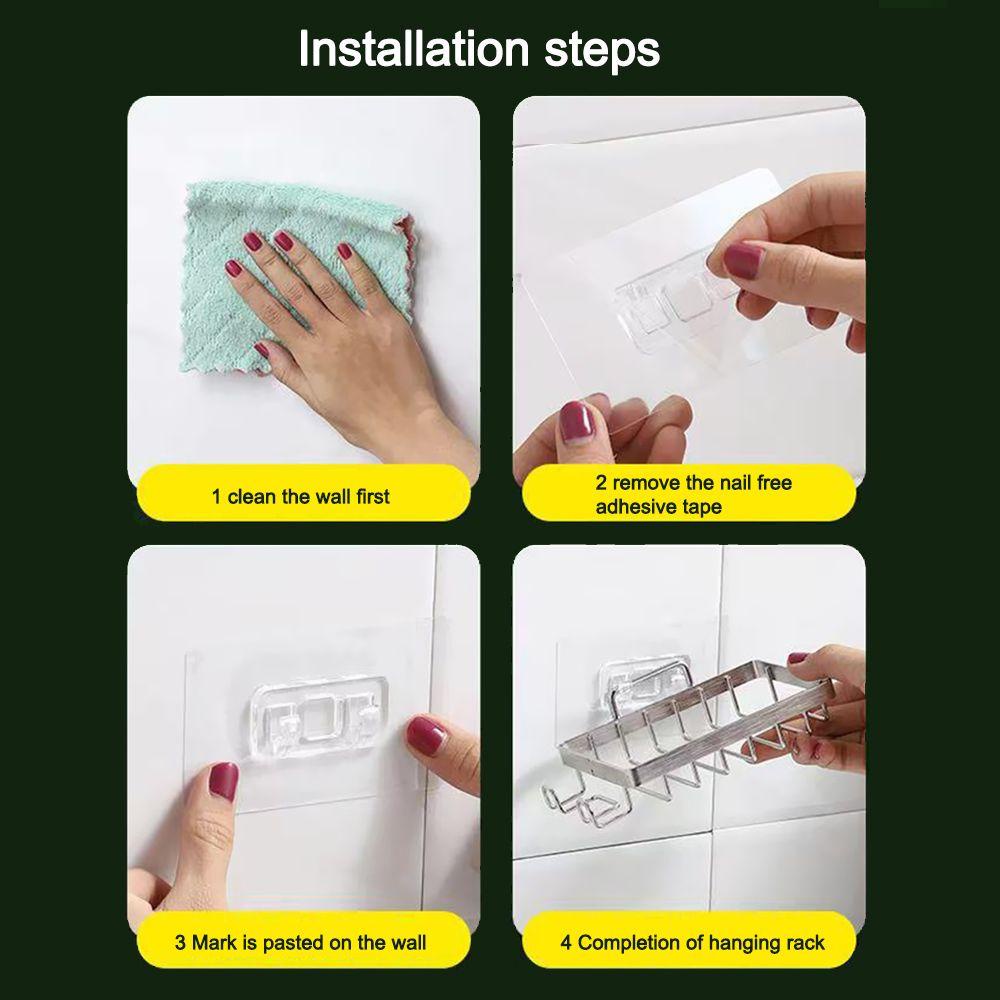 Installation steps

1 clean the wall first

2 remove the nail free adhesive tape

3 Mark is pasted on the wall

4 Completion of hanging rack