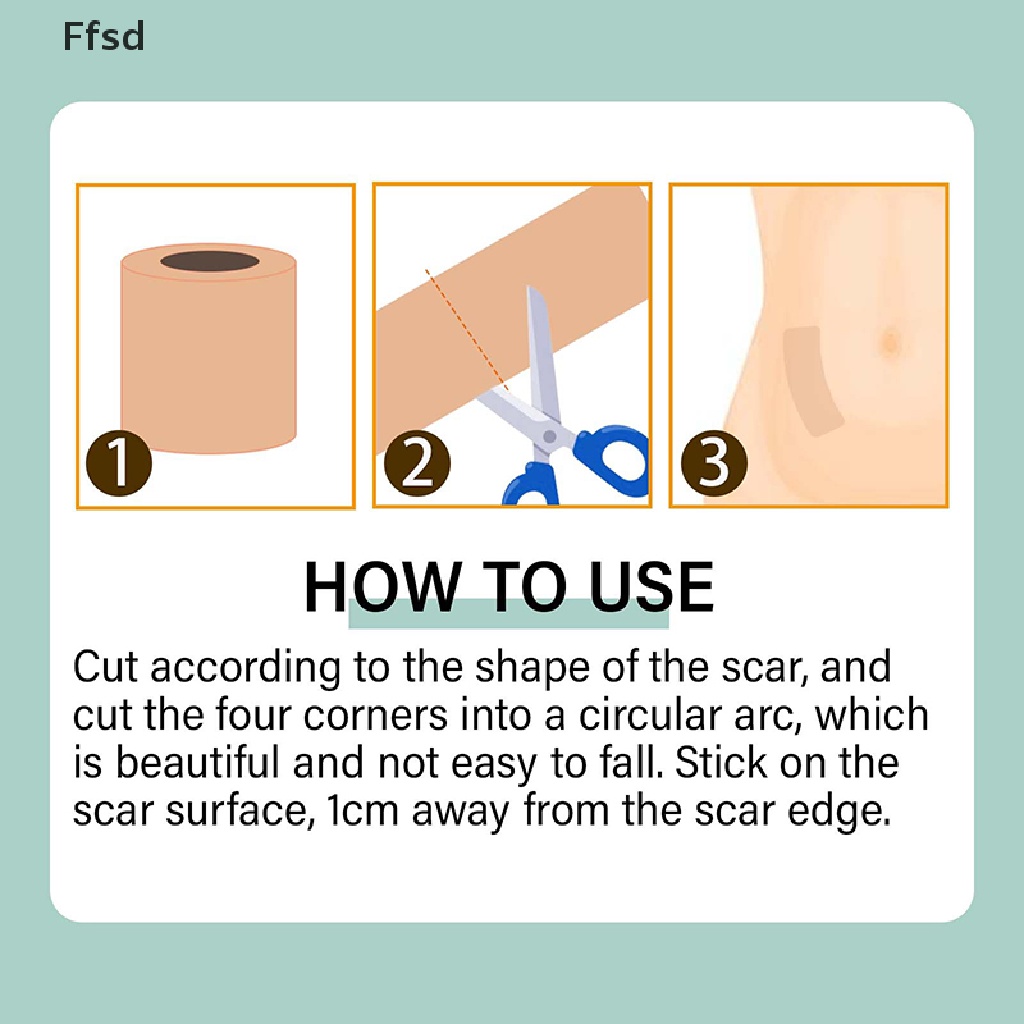 Ffsd

1

2

3

HOW TO USE

Cut according to the shape of the scar, and cut the four corners into a circular arc, which is beautiful and not easy to fall. Stick on the scar surface, 1cm away from the scar edge.