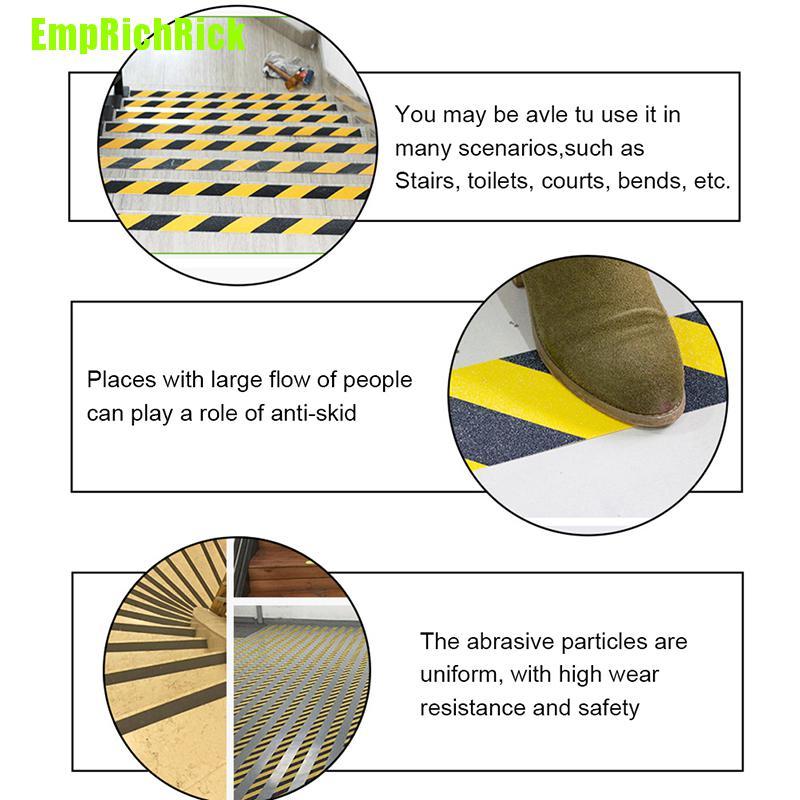 EmpRichRick

You may be avle tu use it in many scenarios,such as Stairs, toilets, courts, bends, etc.

Places with large flow of people can play a role of anti-skid

The abrasive particles are uniform, with high wear resistance and safety