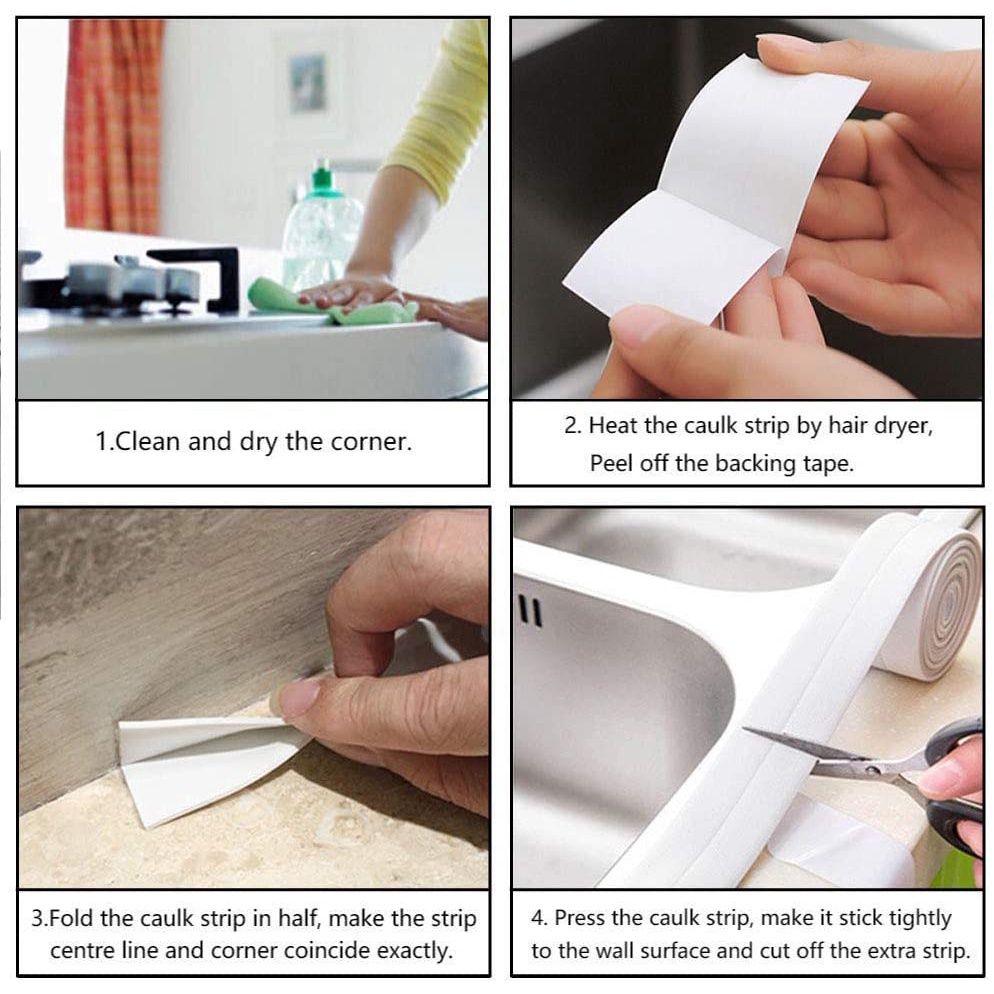 1.Clean and dry the corner.

2. Heat the caulk strip by hair dryer, Peel off the backing tape.

3.Fold the caulk strip in half, make the strip centre line and corner coincide exactly.

4. Press the caulk strip, make it stick tightly to the wall surface and cut off the extra strip.