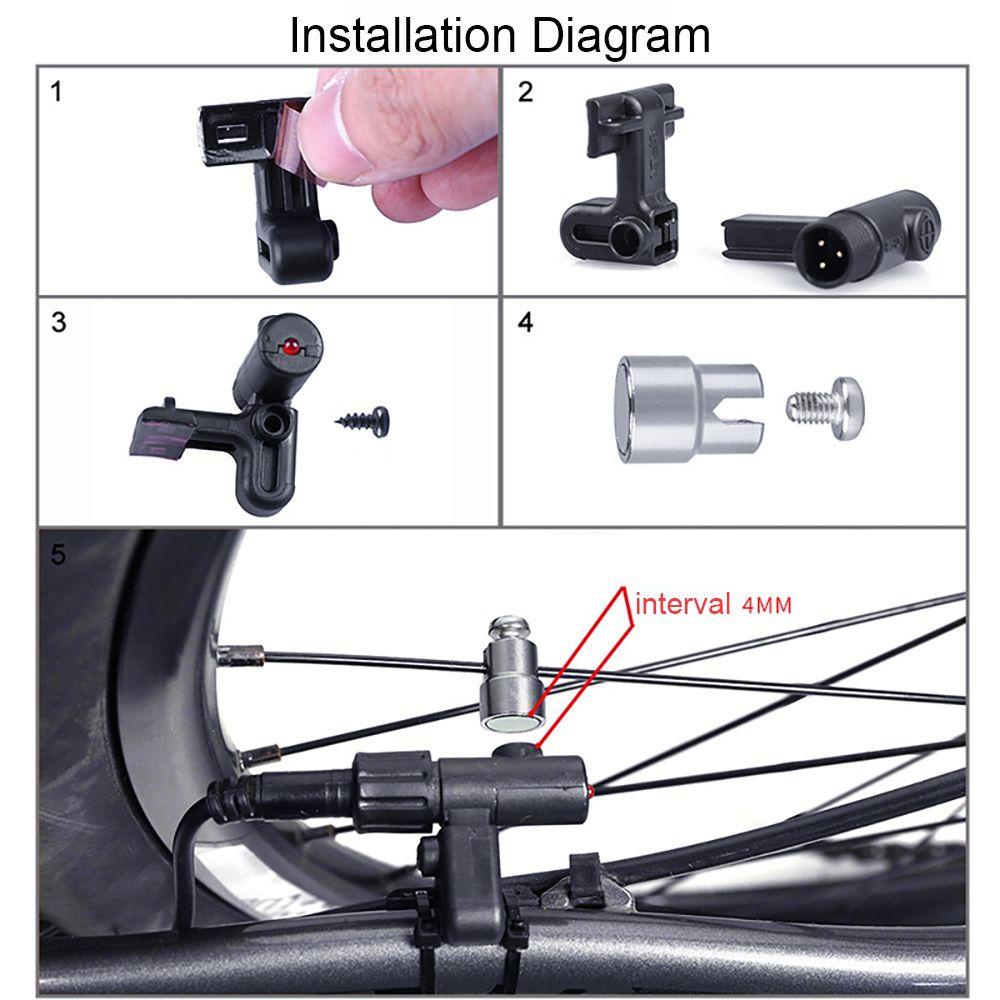 Installation Diagram

1

2

3

4

5

interval 4MM