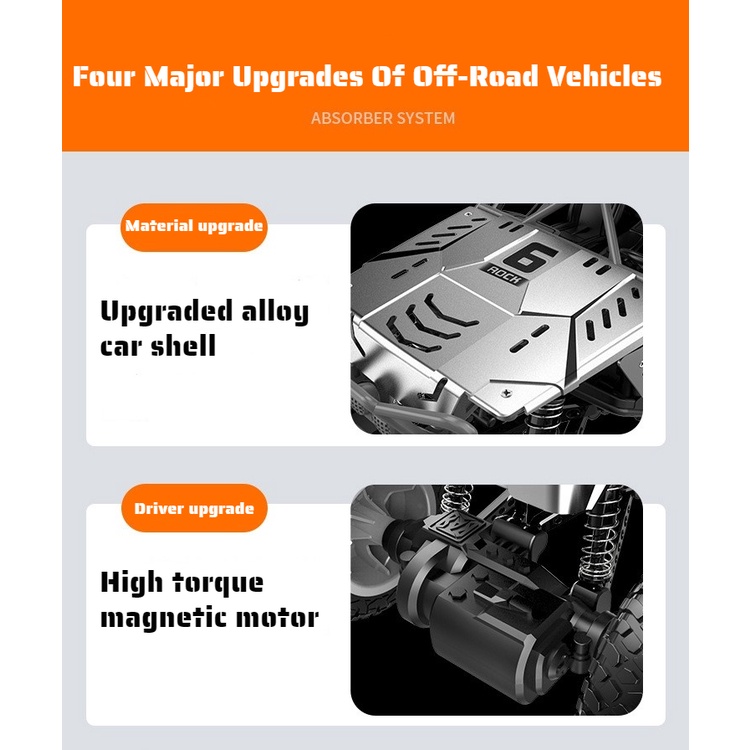 Four Major Upgrades Of Off-Road Vehicles

ABSORBER SYSTEM

Material upgrade

Upgraded alloy car shell

6
ROCK

Driver upgrade

High torque magnetic motor