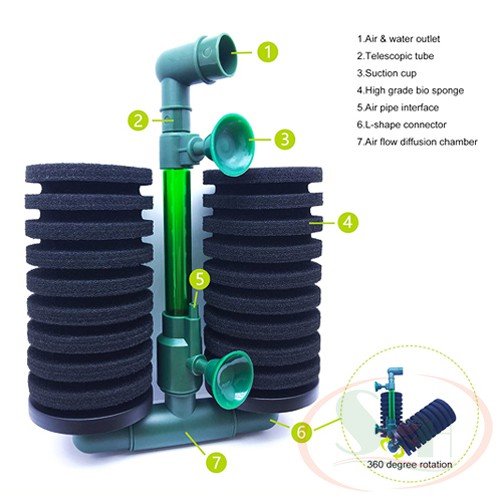 1.Air & water outlet
2.Telescopic tube
3.Suction cup
4.High grade bio sponge
5.Air pipe interface
6.L-shape connector
7.Air flow diffusion chamber

1
2
3
4
5
6
7

360 degree rotation