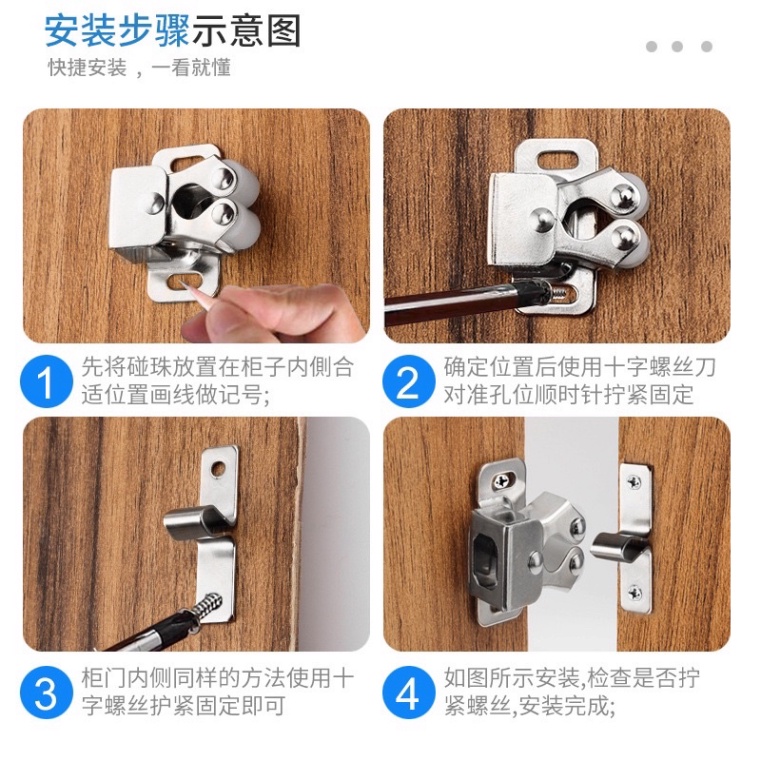 安装步骤示意图
快捷安装，一看就懂

1 先将碰珠放置在柜子内侧合适位置画线做记号;

2 确定位置后使用十字螺丝刀对准孔位顺时针拧紧固定

3 柜门内侧同样的方法使用十字螺丝护紧固定即可

4 如图所示安装,检查是否拧紧螺丝,安装完成;