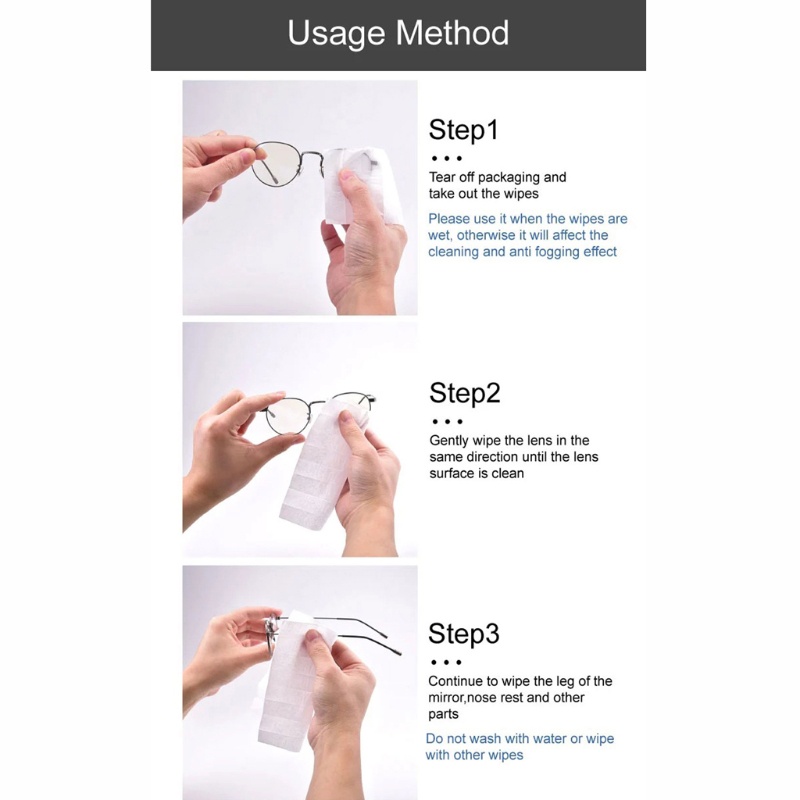 Usage Method

Step1

• • •

Tear off packaging and take out the wipes

Please use it when the wipes are wet, otherwise it will affect the cleaning and anti fogging effect

Step2

• • •

Gently wipe the lens in the same direction until the lens surface is clean

Step3

• • •

Continue to wipe the leg of the mirror,nose rest and other parts

Do not wash with water or wipe with other wipes