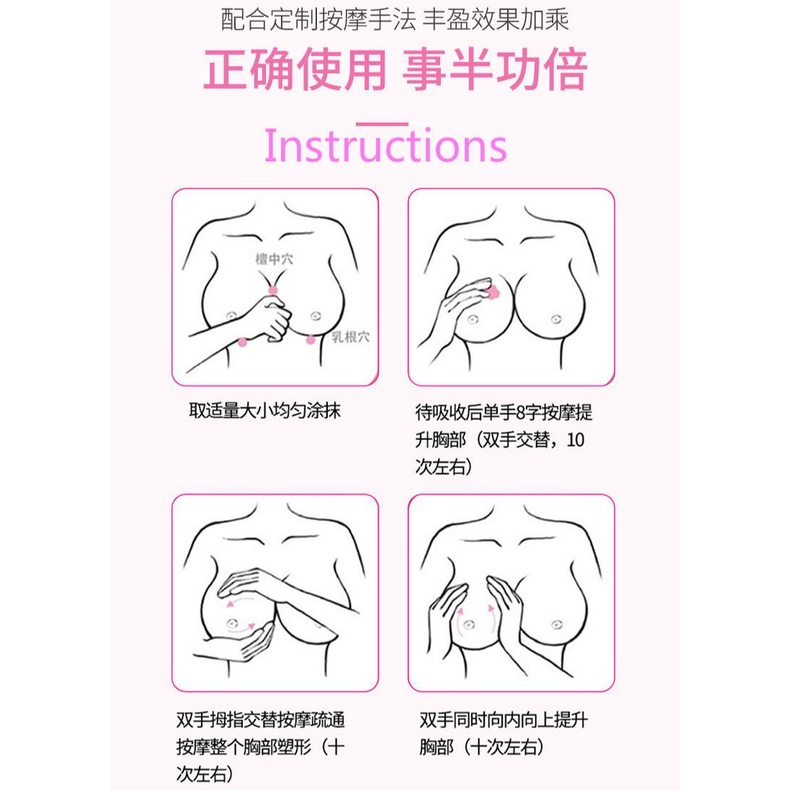 配合定制按摩手法 丰盈效果加乘

正确使用 事半功倍

Instructions

檀中穴

乳根穴

取适量大小均匀涂抹

待吸收后单手8字按摩提升胸部（双手交替，10次左右）

双手拇指交替按摩疏通按摩整个胸部塑形（十次左右）

双手同时向内向上提升胸部（十次左右）