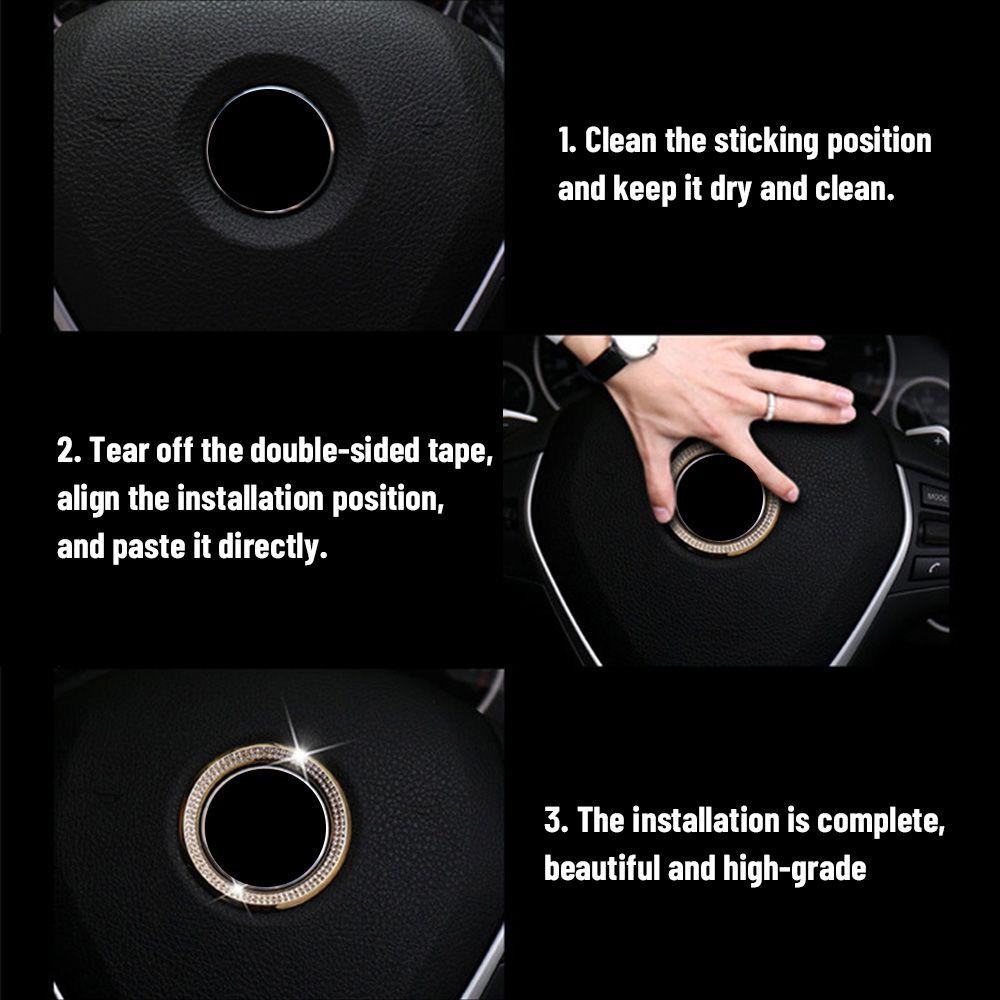 1. Clean the sticking position and keep it dry and clean.

2. Tear off the double-sided tape, align the installation position, and paste it directly.

MODE

3. The installation is complete, beautiful and high-grade