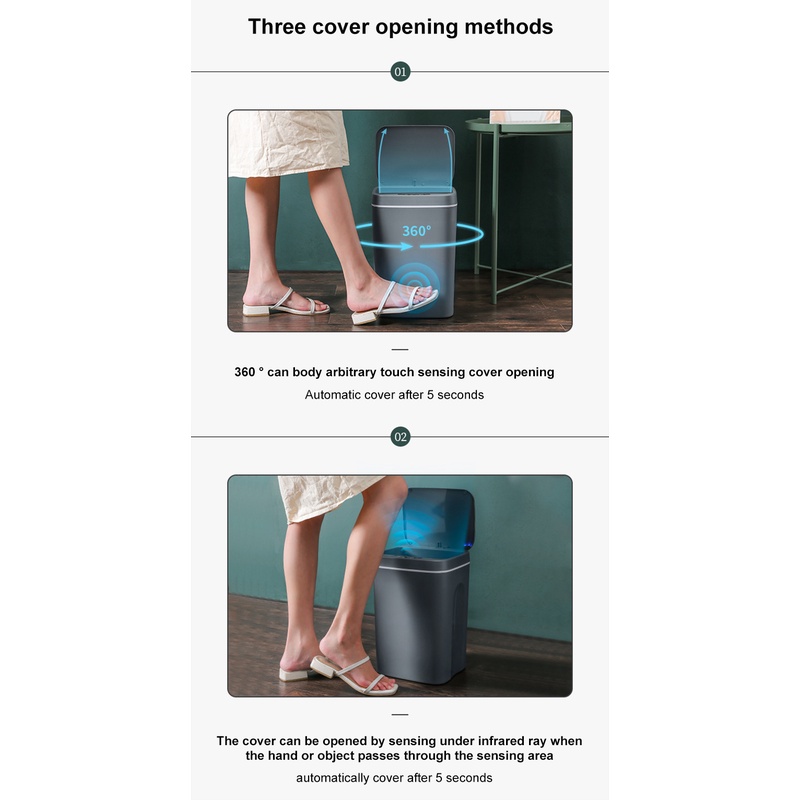 Three cover opening methods

01

360°

360 ° can body arbitrary touch sensing cover opening

Automatic cover after 5 seconds

02

The cover can be opened by sensing under infrared ray when the hand or object passes through the sensing area

automatically cover after 5 seconds